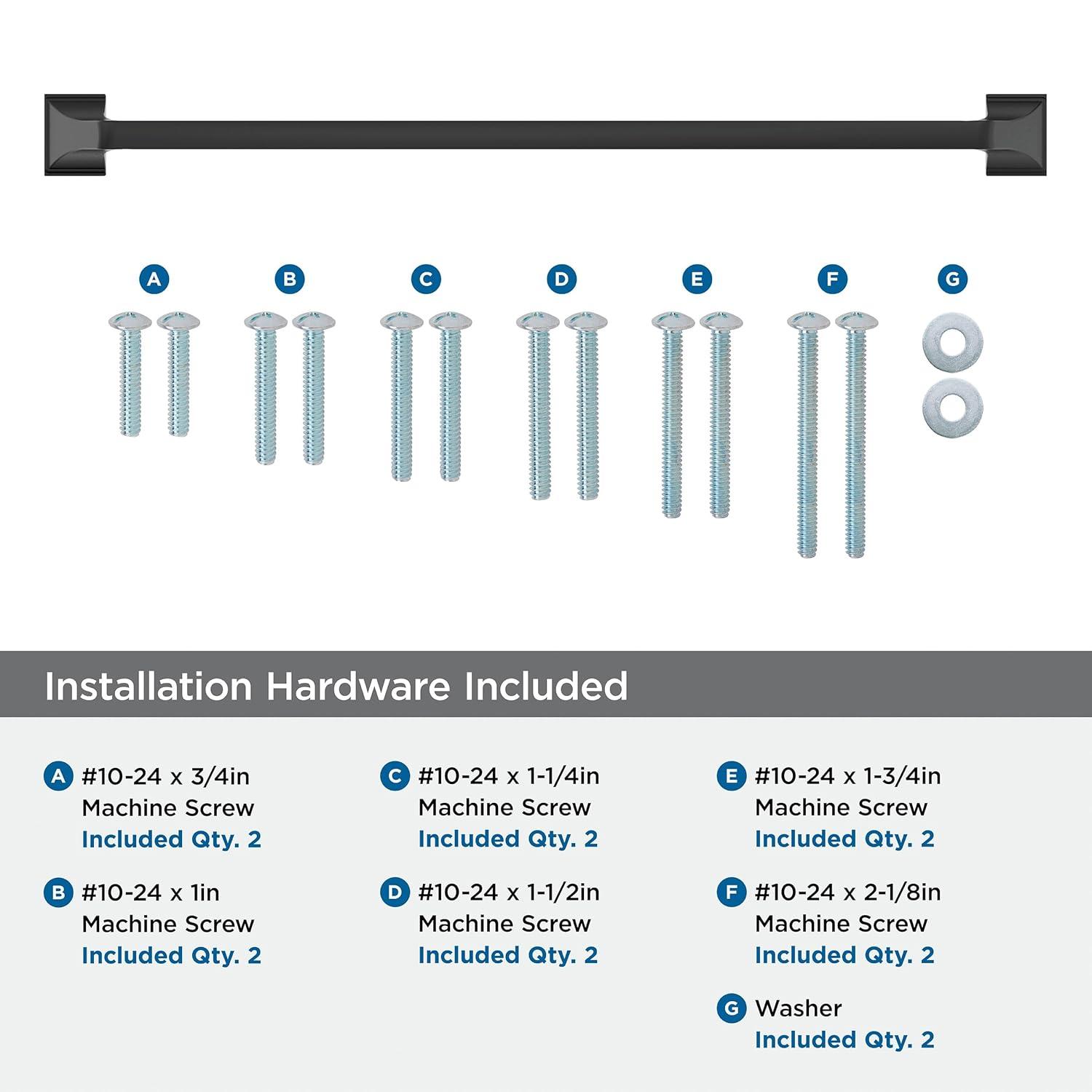 A B C D E F G

Installation Hardware Included

A #10-24 x 3/4in
Machine Screw
Included Qty. 2

B #10-24 x 1in
Machine Screw
Included Qty. 2

C #10-24 x 1-1/4in
Machine Screw
Included Qty. 2

D #10-24 x 1-1/2in
Machine Screw
Included Qty. 2

E #10-24 x 1-3/4in
Machine Screw
Included Qty. 2

F #10-24 x 2-1/8in
Machine Screw
Included Qty. 2

G Washer
Included Qty. 2