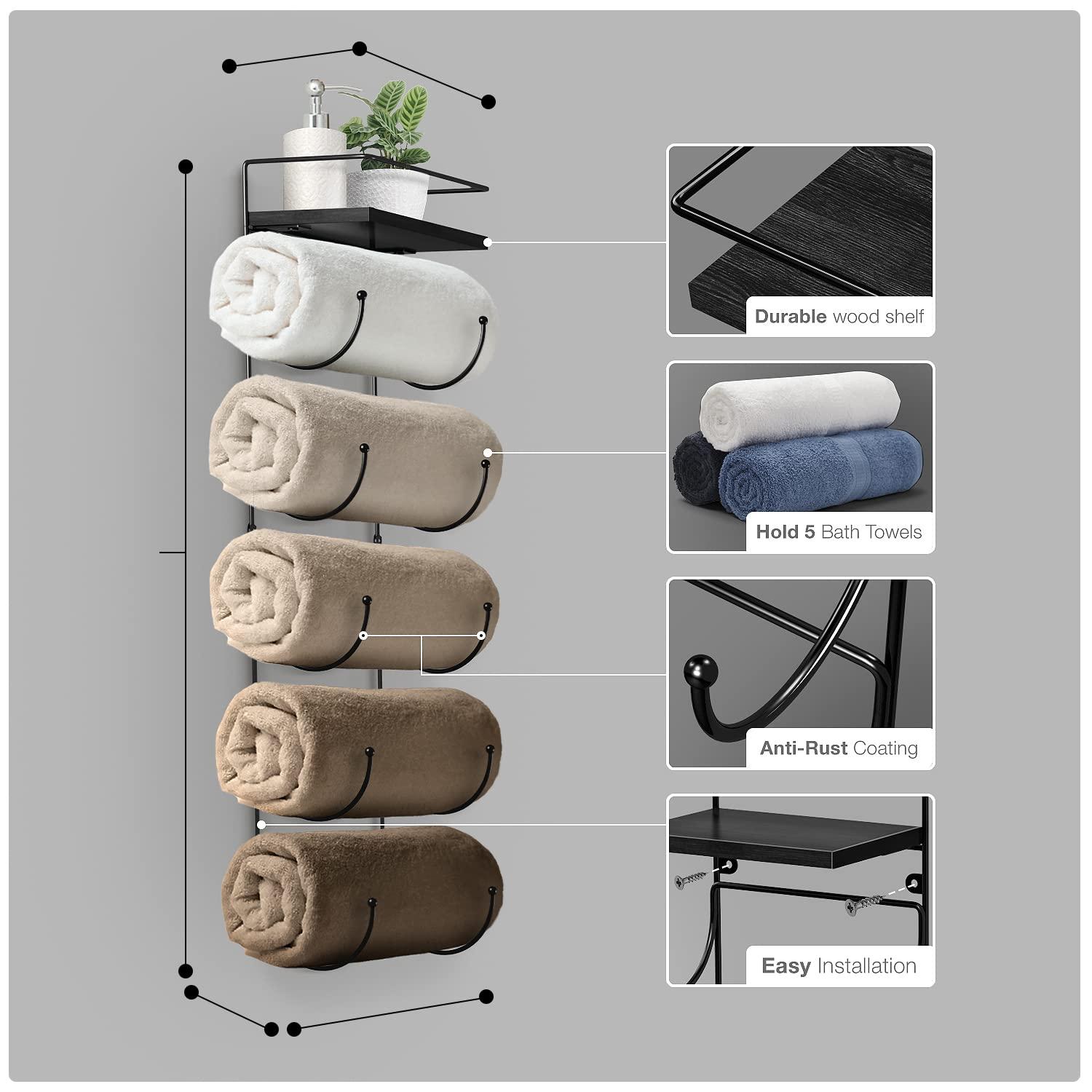 Durable wood shelf

Hold 5 Bath Towels

Anti-Rust Coating

Easy Installation