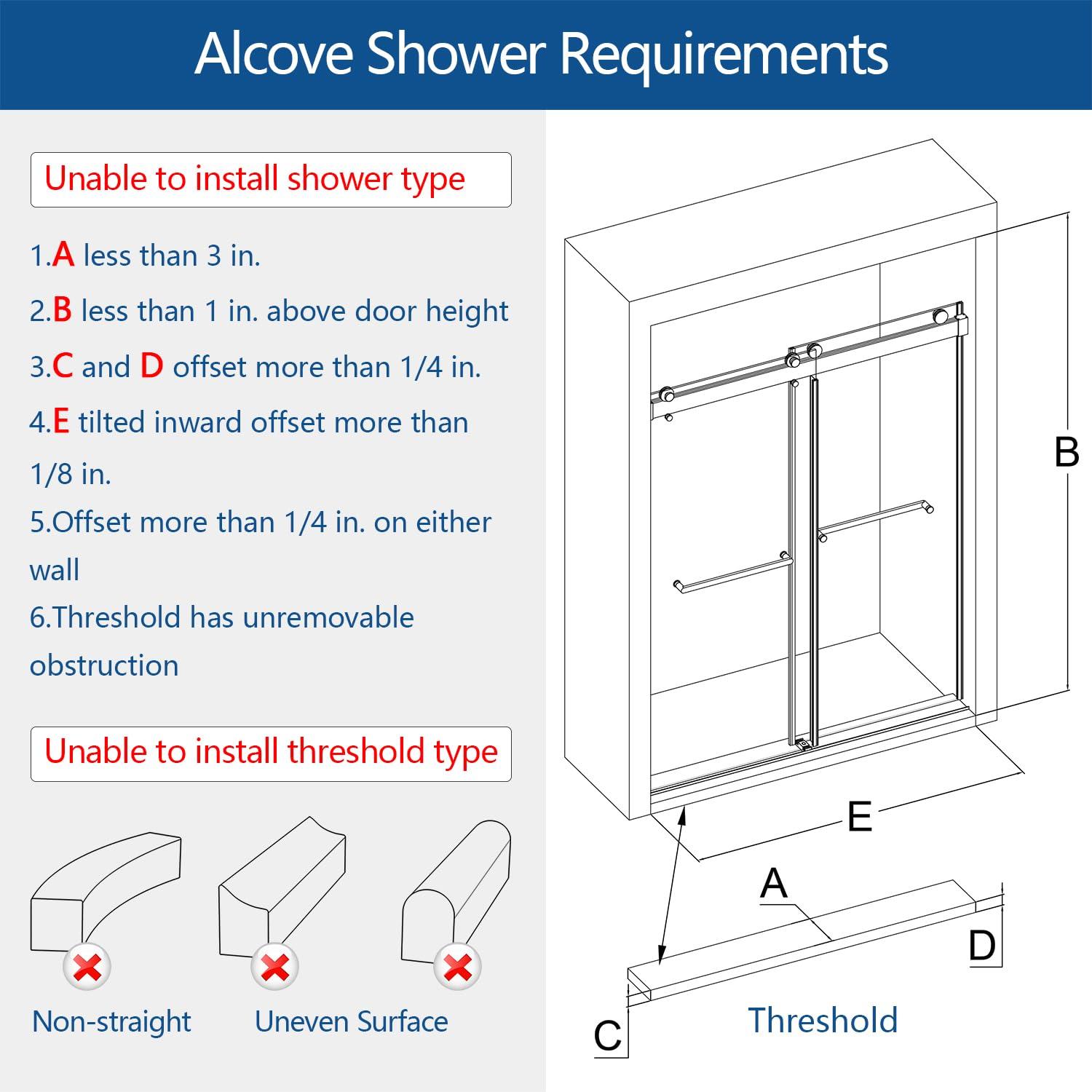 Alcove Shower Requirements

Unable to install shower type

1.A less than 3 in.

2.B less than 1 in. above door height

3.C and D offset more than 1/4 in.

4.E tilted inward offset more than 1/8 in.

5.Offset more than 1/4 in. on either wall

6.Threshold has unremovable obstruction

Unable to install threshold type

Non-straight

Uneven Surface

B

E

A

D

C

Threshold