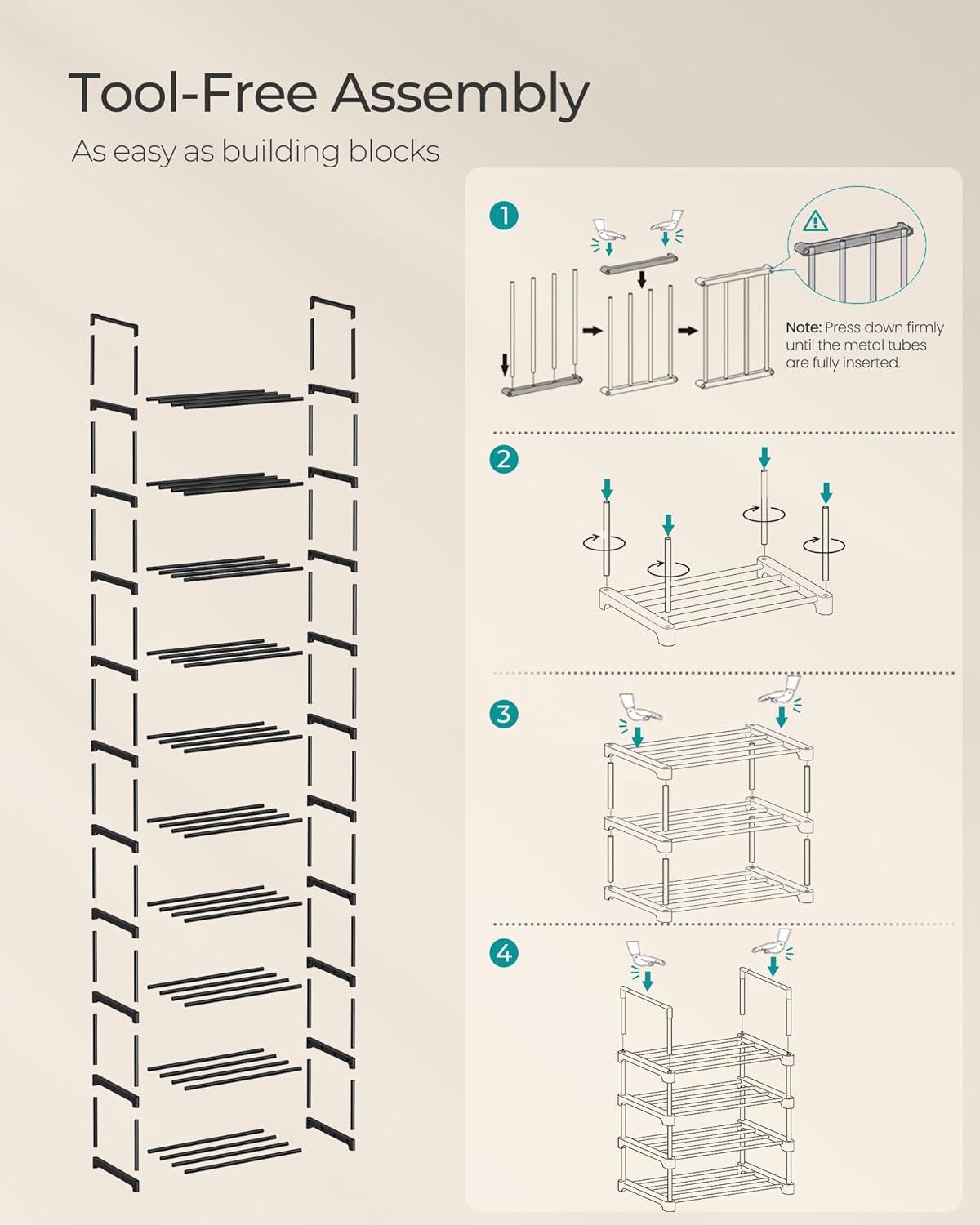 Tool-Free Assembly

As easy as building blocks

1

Note: Press down firmly until the metal tubes are fully inserted.

2

3

4