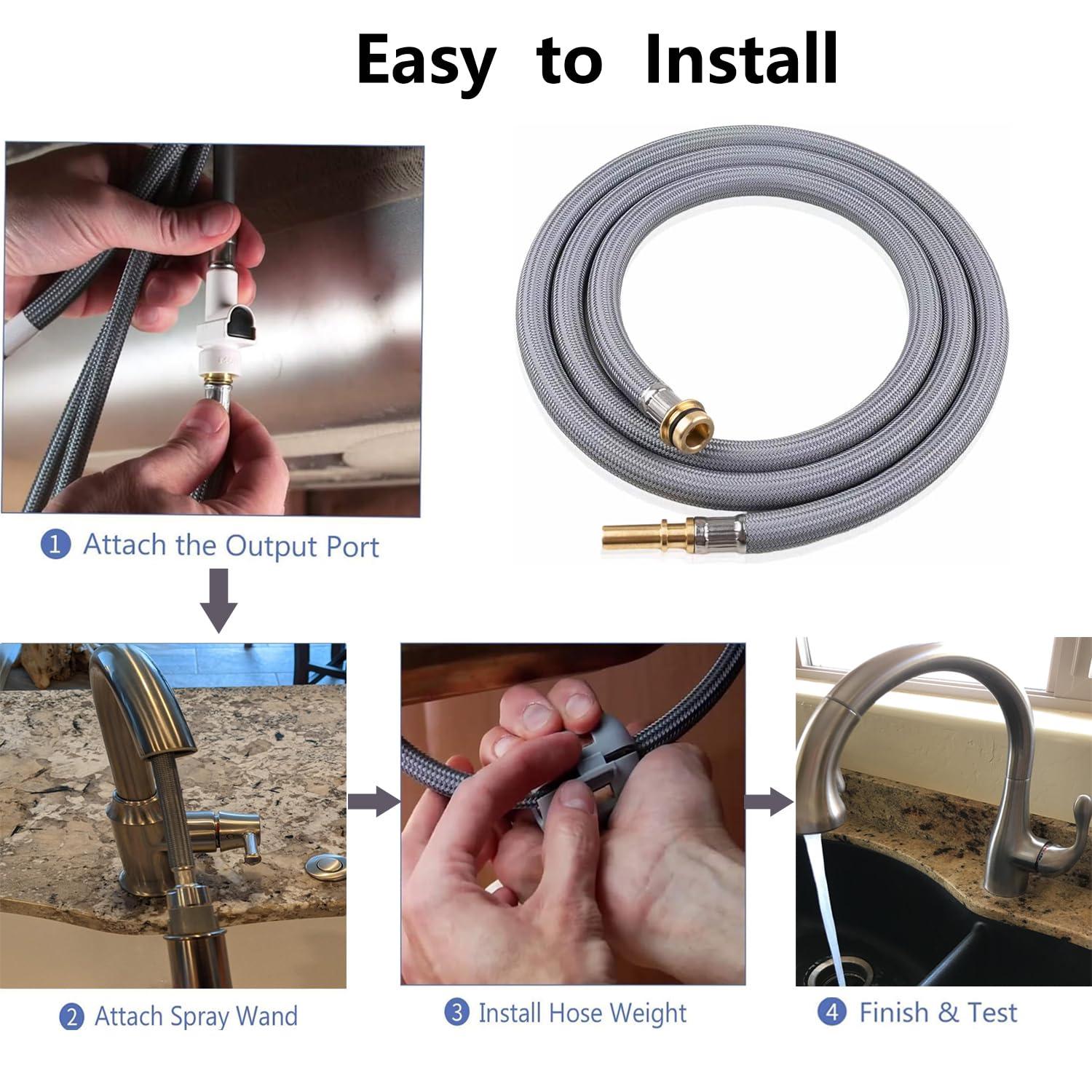 Easy to Install

1 Attach the Output Port

2 Attach Spray Wand

3 Install Hose Weight

4 Finish & Test