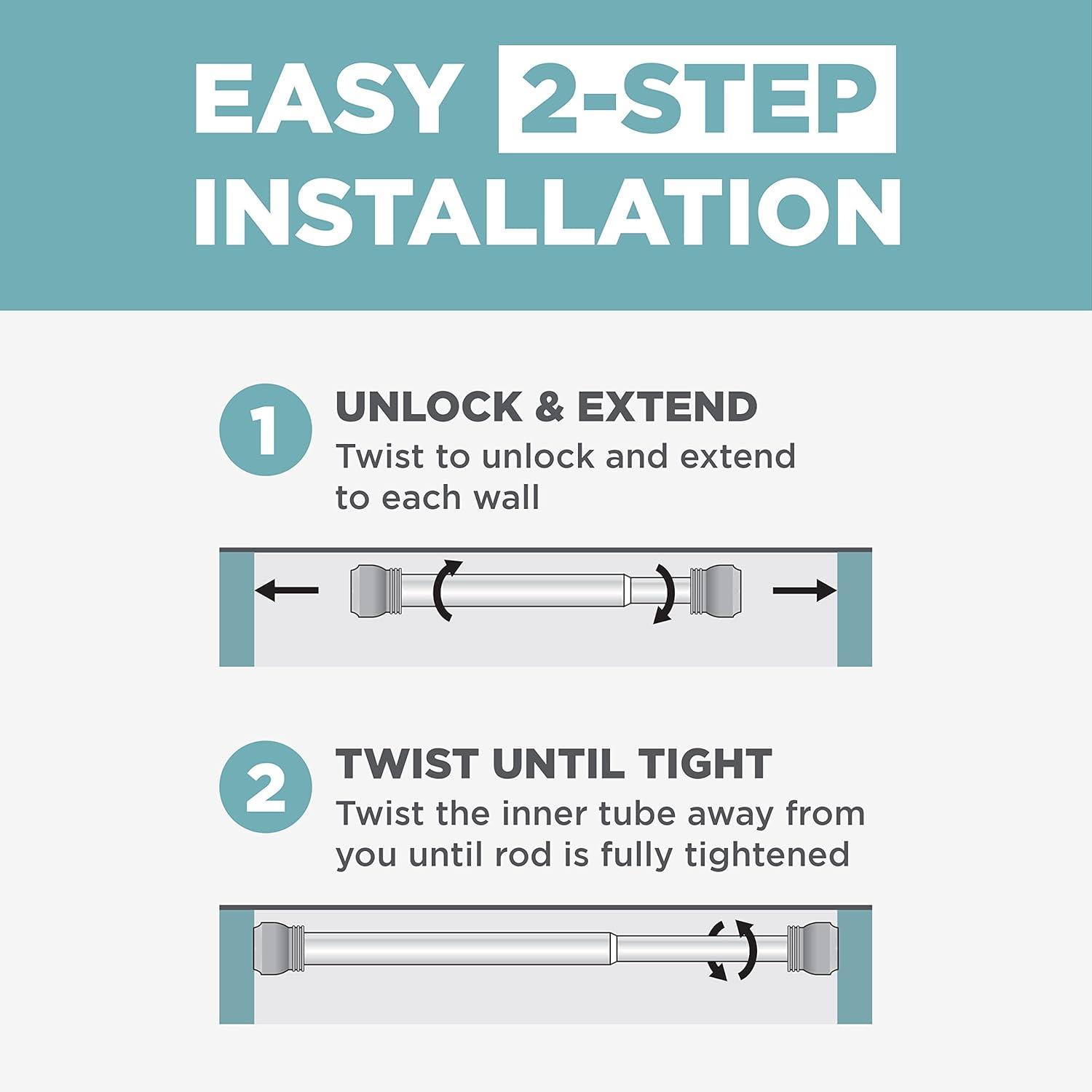 EASY 2-STEP INSTALLATION

1 UNLOCK & EXTEND
Twist to unlock and extend to each wall

2 TWIST UNTIL TIGHT
Twist the inner tube away from you until rod is fully tightened