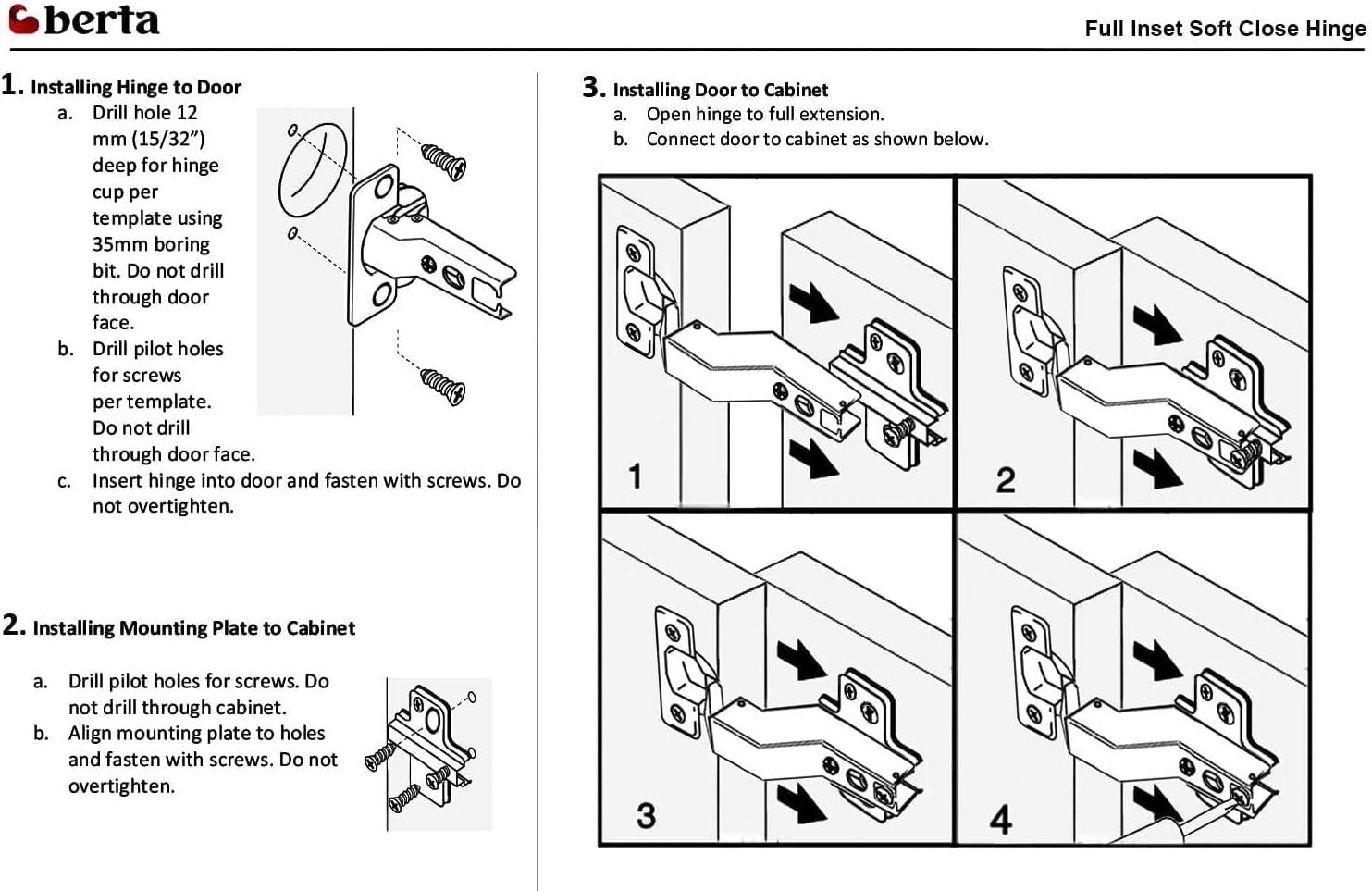 berta

Full Inset Soft Close Hinge

1. Installing Hinge to Door

a. Drill hole 12 mm (15/32") deep for hinge cup per template using 35mm boring bit. Do not drill through door face.

b. Drill pilot holes for screws per template. Do not drill through door face.

c. Insert hinge into door and fasten with screws. Do not overtighten.

2. Installing Mounting Plate to Cabinet

a. Drill pilot holes for screws. Do not drill through cabinet.

b. Align mounting plate to holes and fasten with screws. Do not overtighten.

3. Installing Door to Cabinet

a. Open hinge to full extension.

b. Connect door to cabinet as shown below.

1

2

3

4