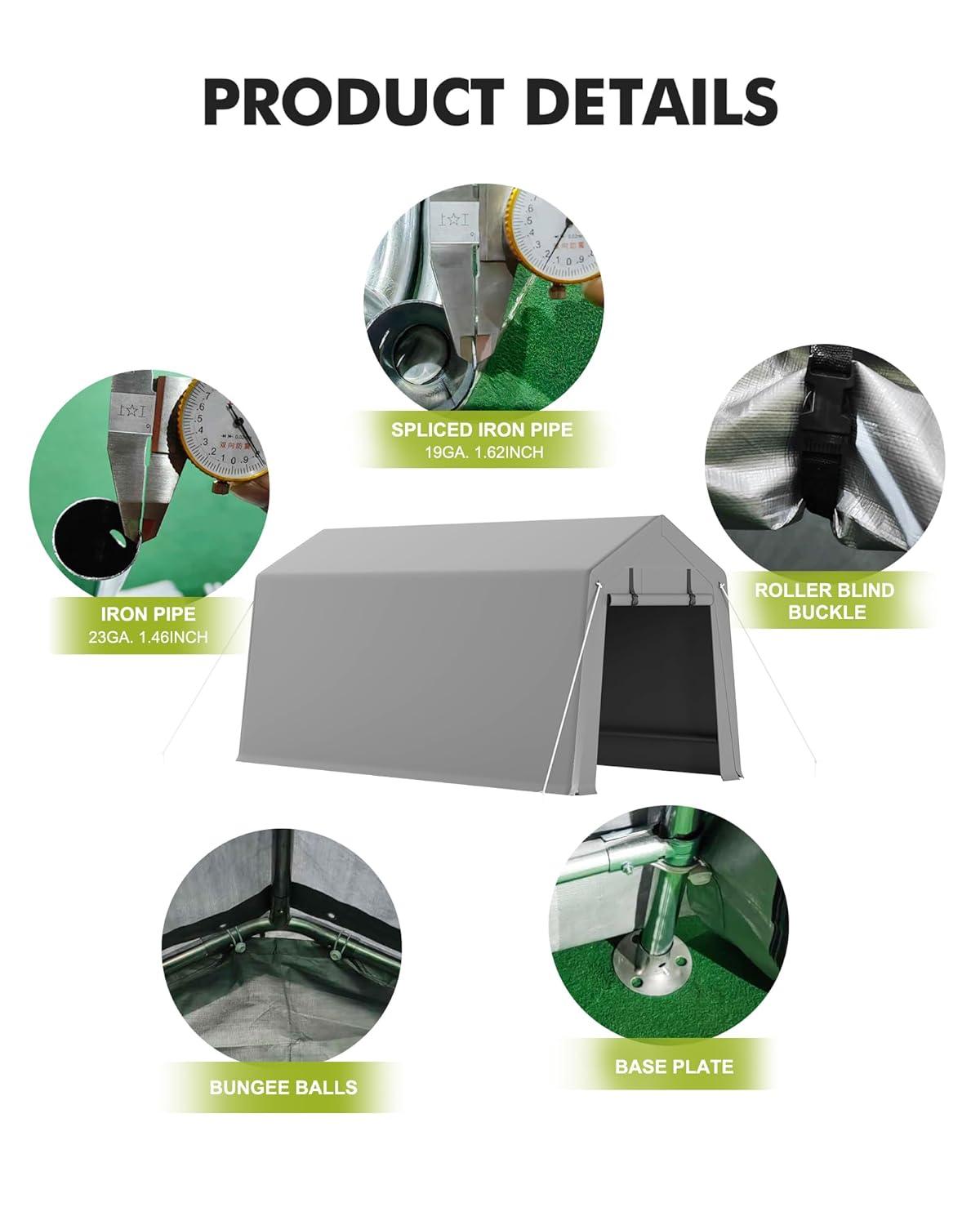 PRODUCT DETAILS

SPLICED IRON PIPE
19GA. 1.62INCH

IRON PIPE
23GA. 1.46INCH

ROLLER BLIND BUCKLE

BUNGEE BALLS

BASE PLATE