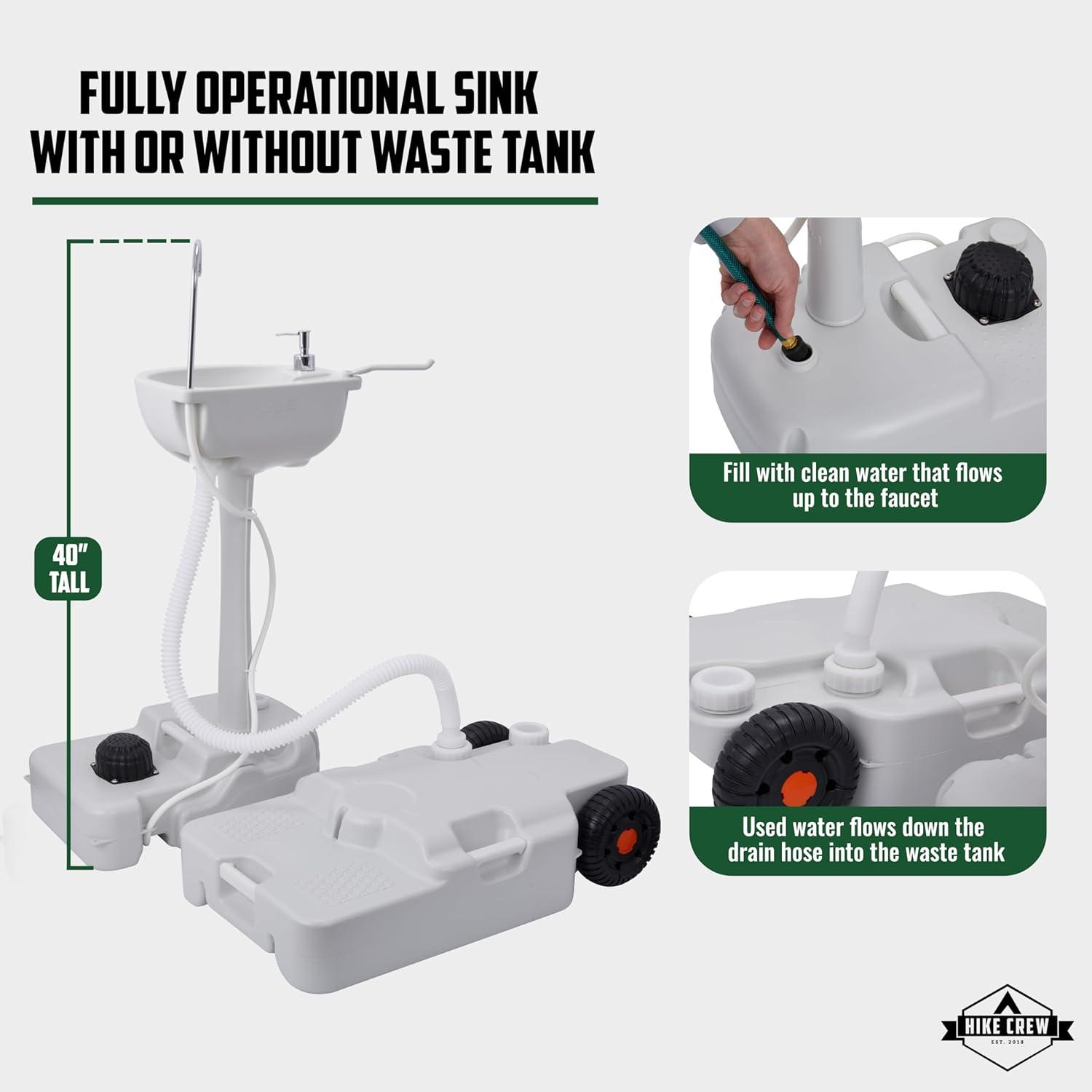 FULLY OPERATIONAL SINK WITH OR WITHOUT WASTE TANK

40" TALL

Fill with clean water that flows up to the faucet

Used water flows down the drain hose into the waste tank

HIKE CREW
EST. 2018