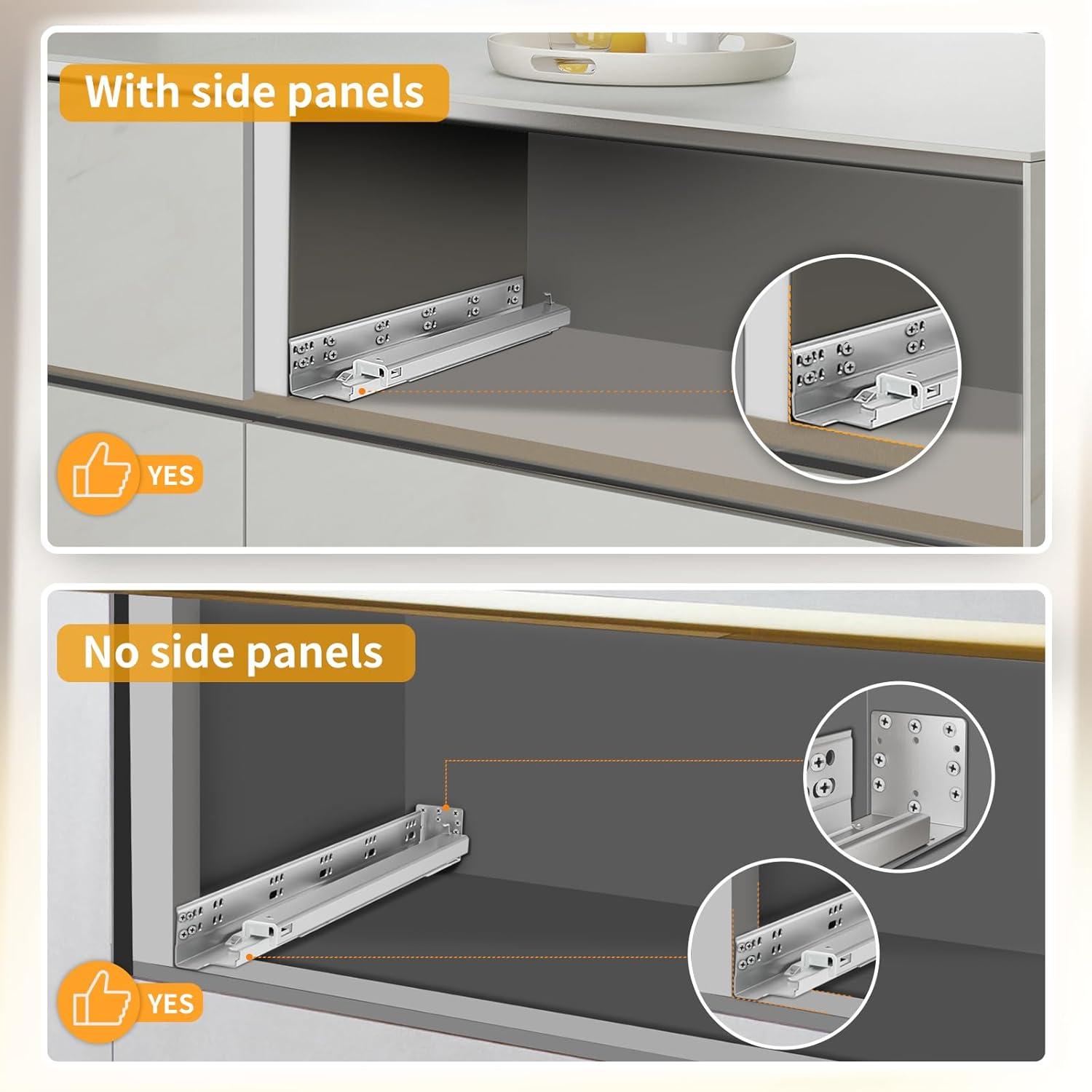 With side panels

YES

No side panels

YES