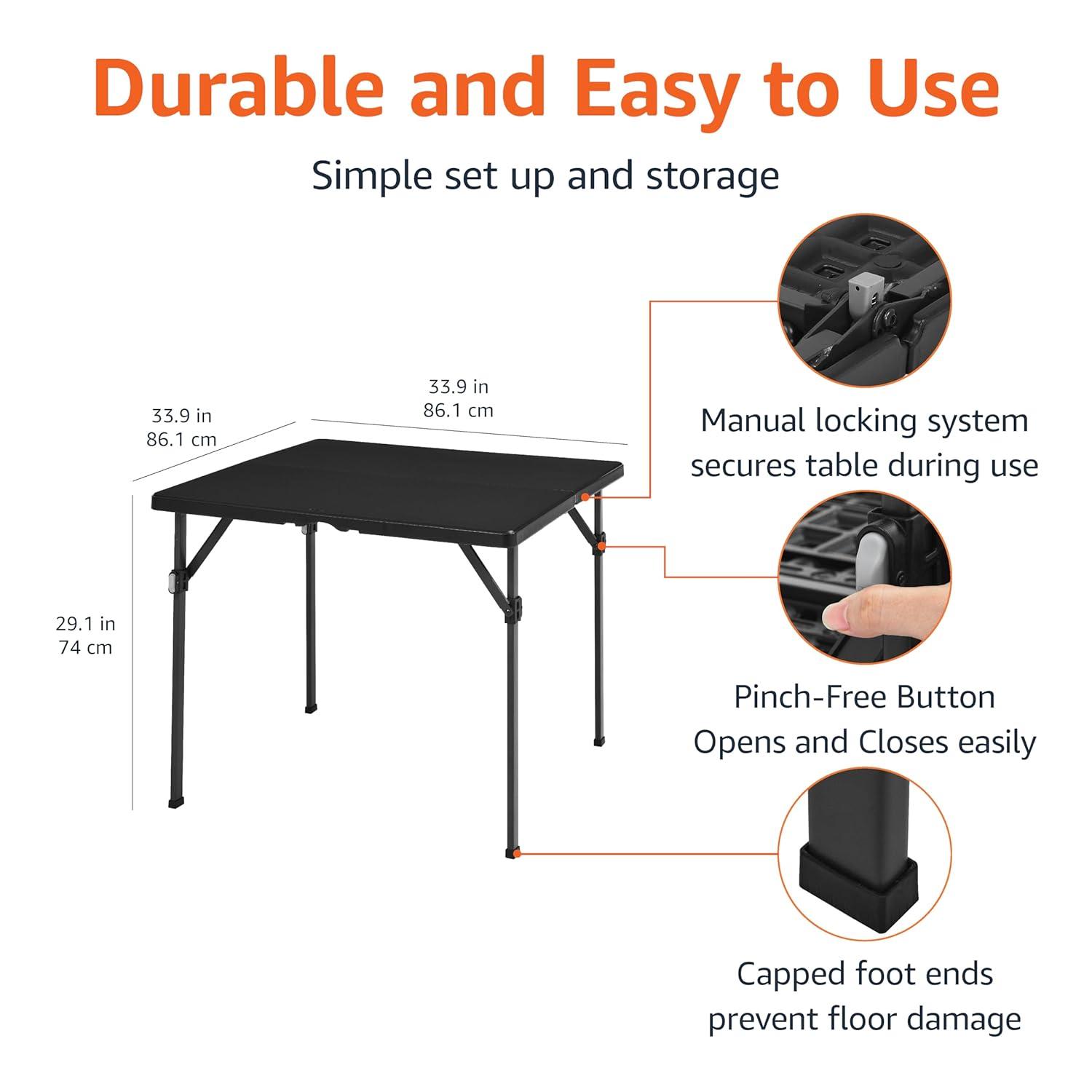 Durable and Easy to Use

Simple set up and storage

33.9 in
86.1 cm

33.9 in
86.1 cm

29.1 in
74 cm

Manual locking system secures table during use

Pinch-Free Button Opens and Closes easily

Capped foot ends prevent floor damage