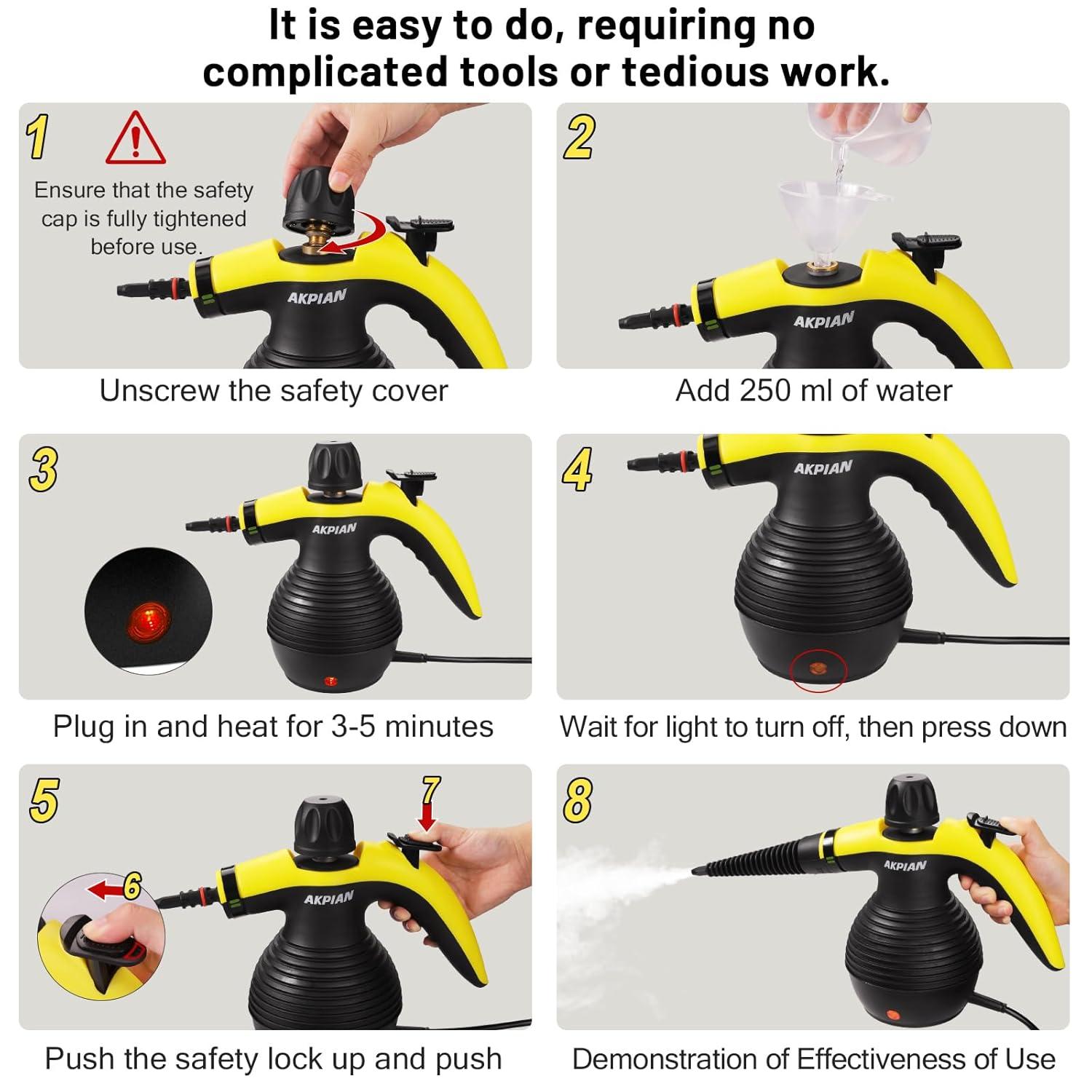 It is easy to do, requiring no complicated tools or tedious work.

1

Ensure that the safety cap is fully tightened before use.

AKPIAN

Unscrew the safety cover

2

AKPIAN

Add 250 ml of water

3

AKPIAN

Plug in and heat for 3-5 minutes

4

AKPIAN

Wait for light to turn off, then press down

5

7

6

AKPIAN

Push the safety lock up and push

8

AKPIAN

Demonstration of Effectiveness of Use