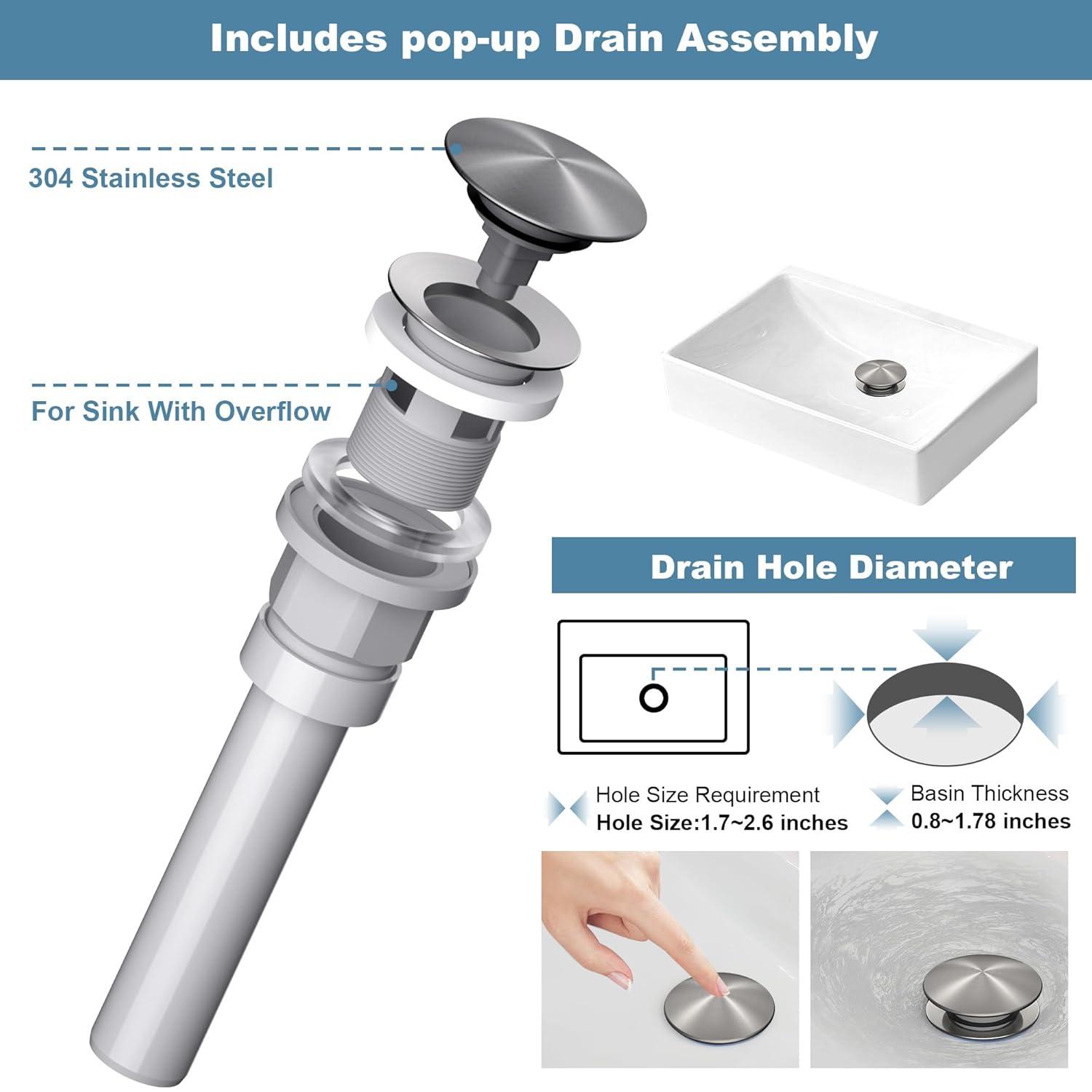 Includes pop-up Drain Assembly

304 Stainless Steel

For Sink With Overflow

Drain Hole Diameter

Hole Size Requirement
Hole Size:1.7~2.6 inches

Basin Thickness
0.8~1.78 inches