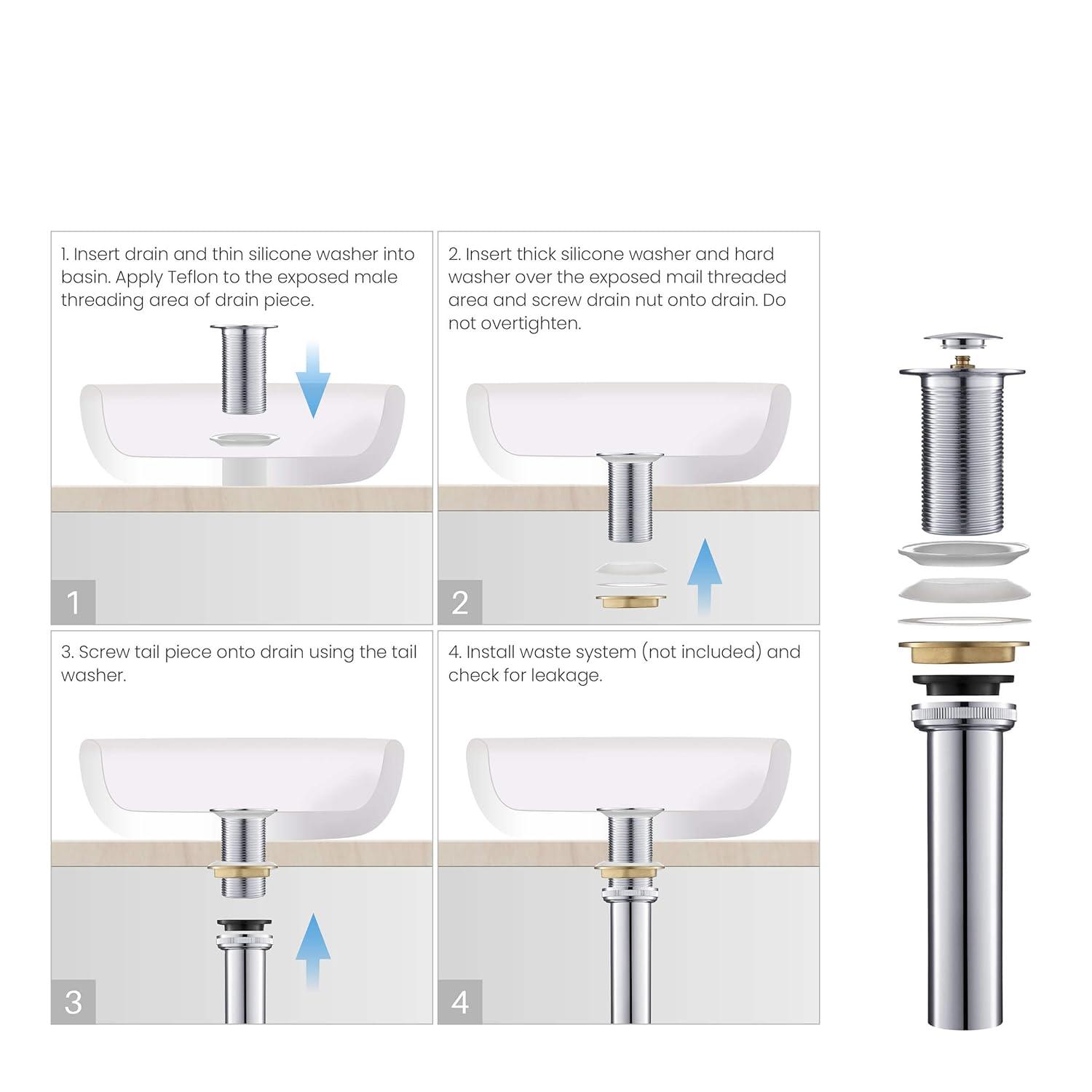 1. Insert drain and thin silicone washer into basin. Apply Teflon to the exposed male threading area of drain piece.

1

2. Insert thick silicone washer and hard washer over the exposed mail threaded area and screw drain nut onto drain. Do not overtighten.

2

3. Screw tail piece onto drain using the tail washer.

3

4. Install waste system (not included) and check for leakage.

4