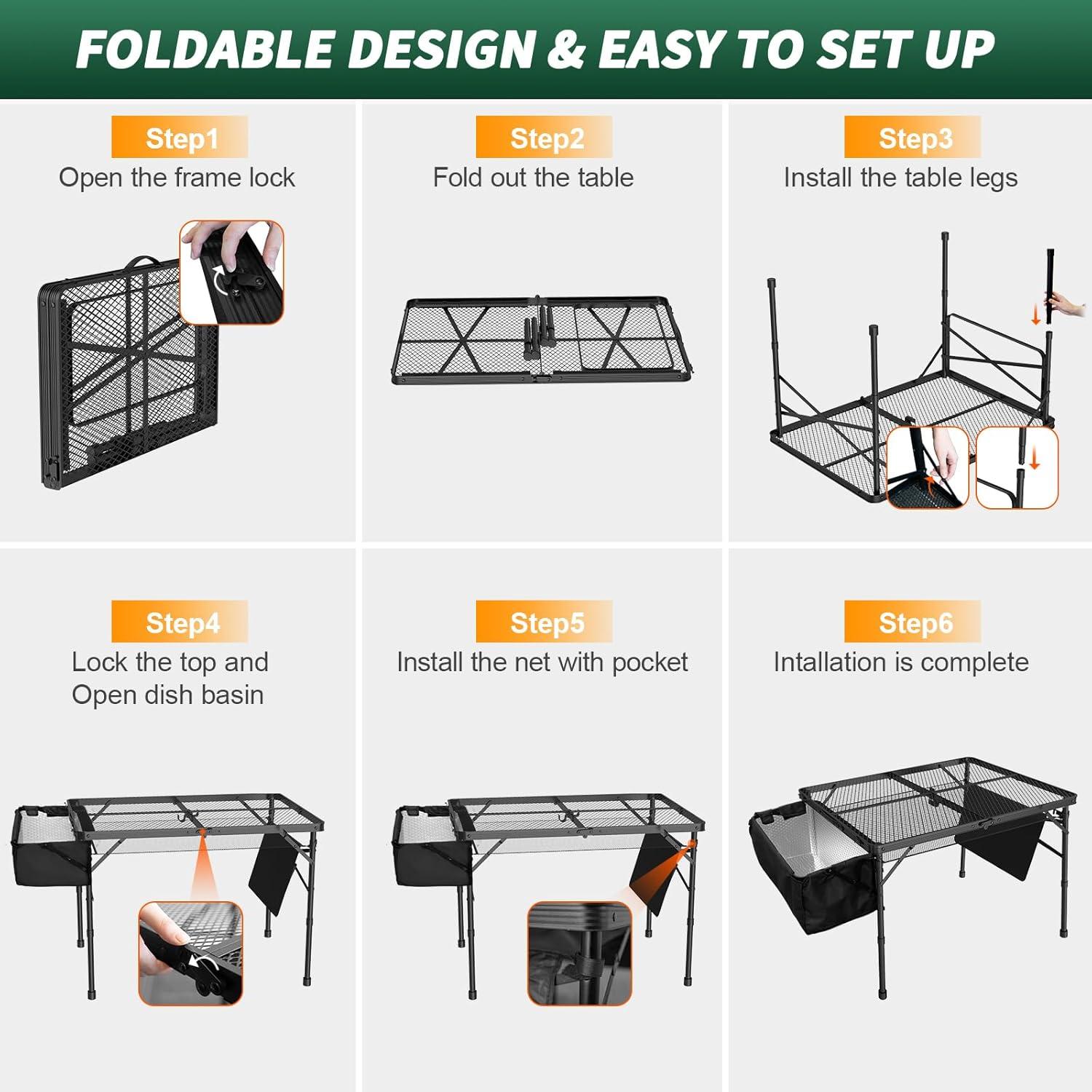 FOLDABLE DESIGN & EASY TO SET UP

Step1
Open the frame lock

Step2
Fold out the table

Step3
Install the table legs

Step4
Lock the top and Open dish basin

Step5
Install the net with pocket

Step6
Intallation is complete