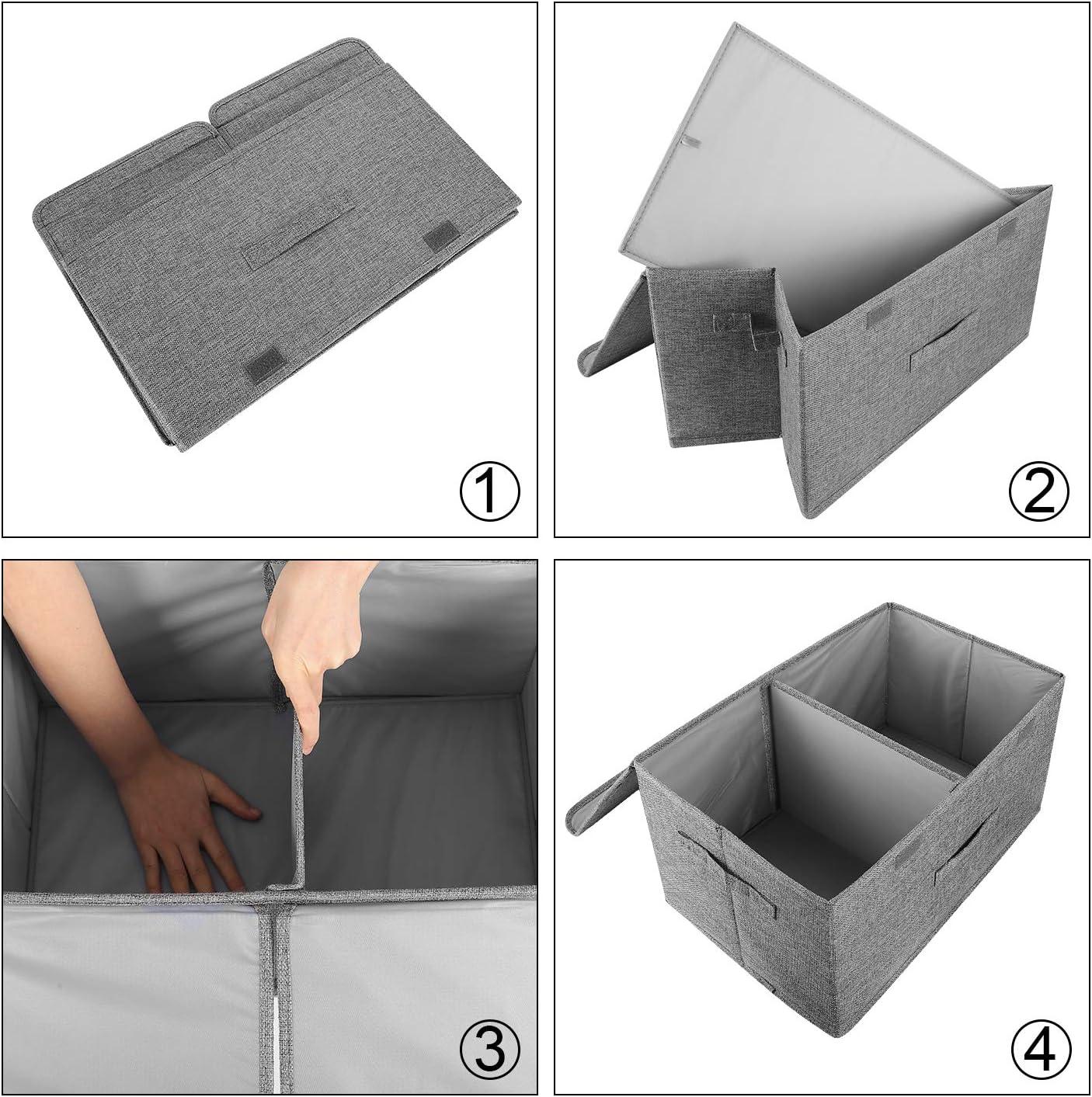 ①

②

③

④