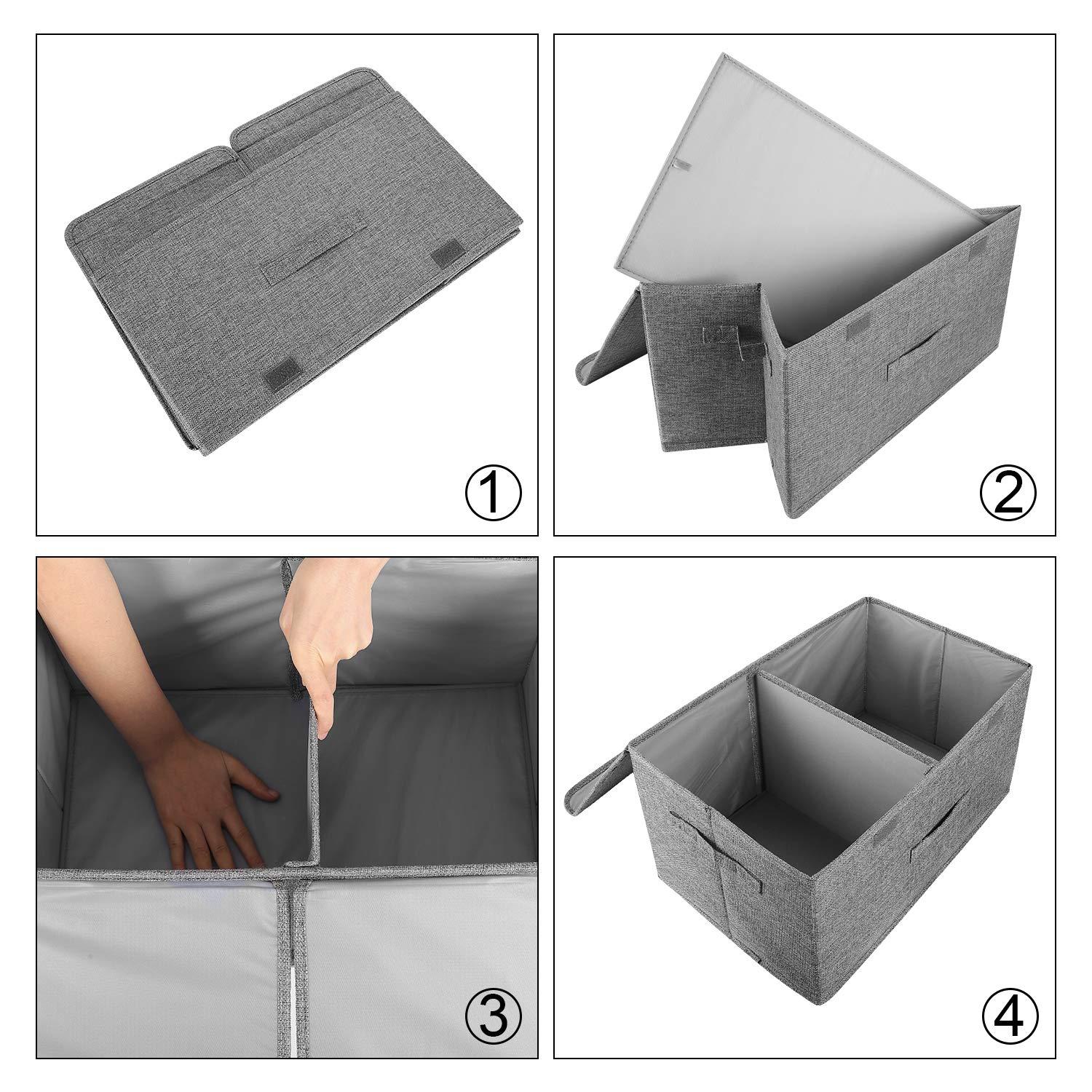 ①

②

③

④