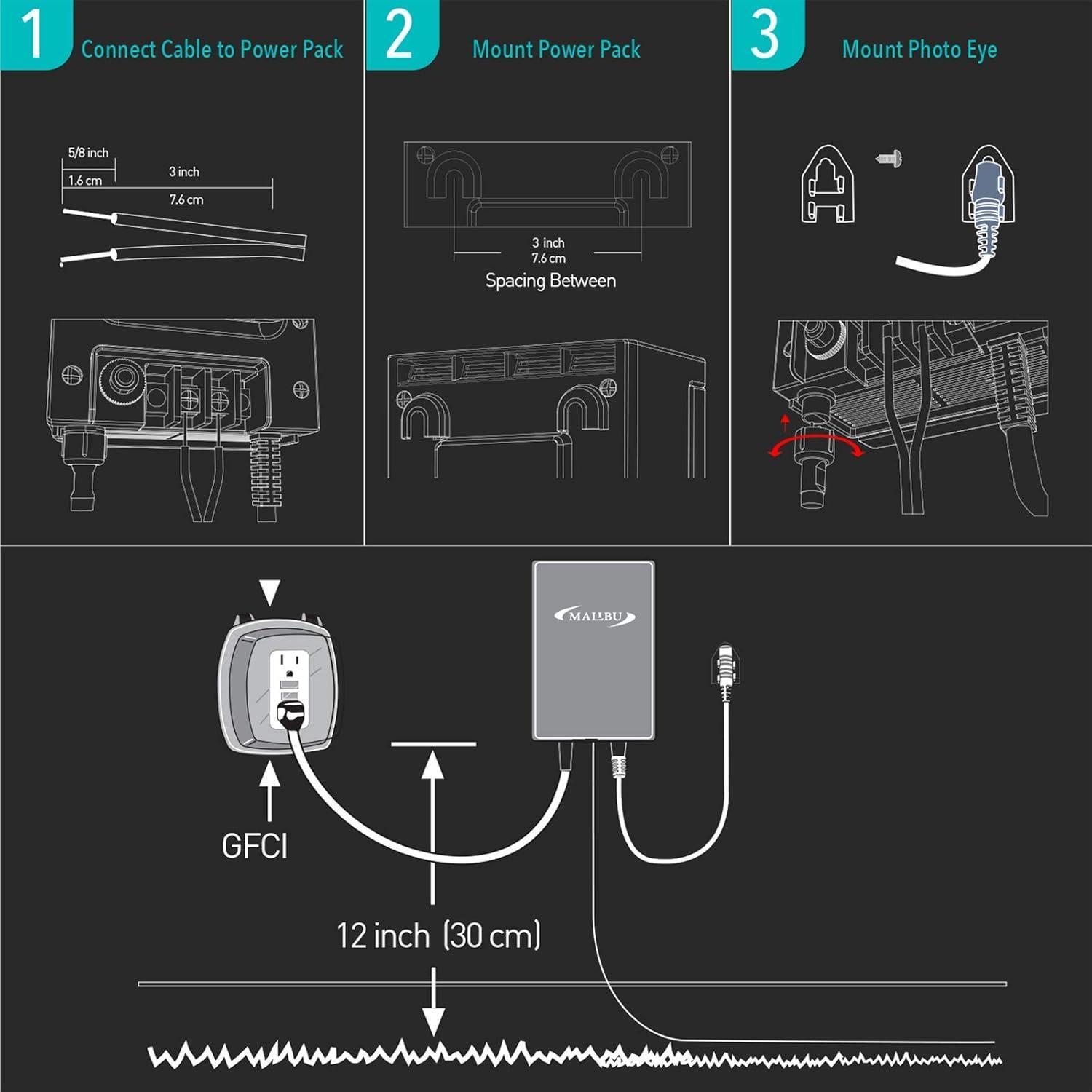 1 Connect Cable to Power Pack

5/8 inch
1.6 cm
3 inch
7.6 cm

2 Mount Power Pack

3 inch
7.6 cm
Spacing Between

3 Mount Photo Eye

MALIBU

GFCI

12 inch (30 cm)