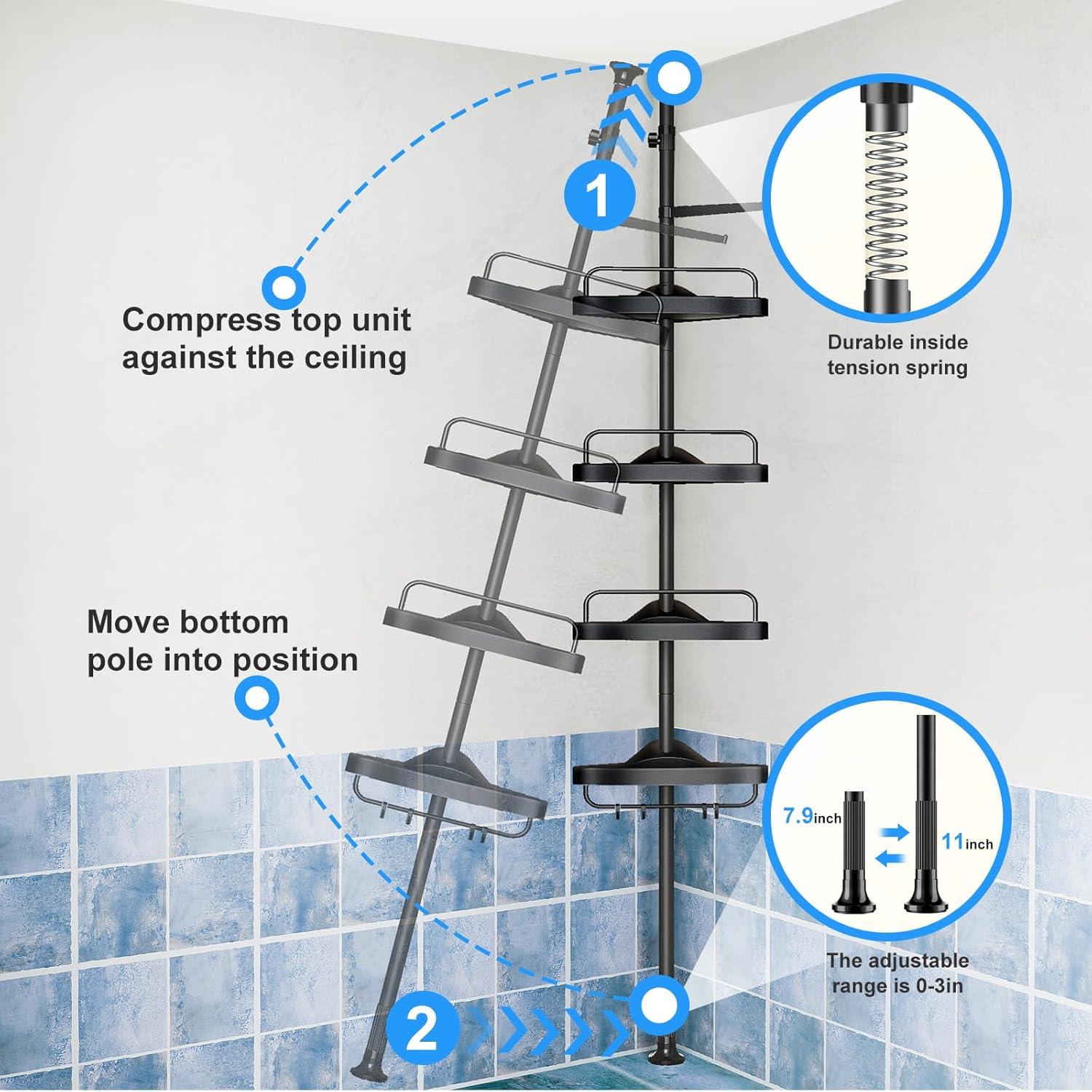 1

Compress top unit against the ceiling

Durable inside tension spring

Move bottom pole into position

7.9inch

11inch

The adjustable range is 0-3in

2