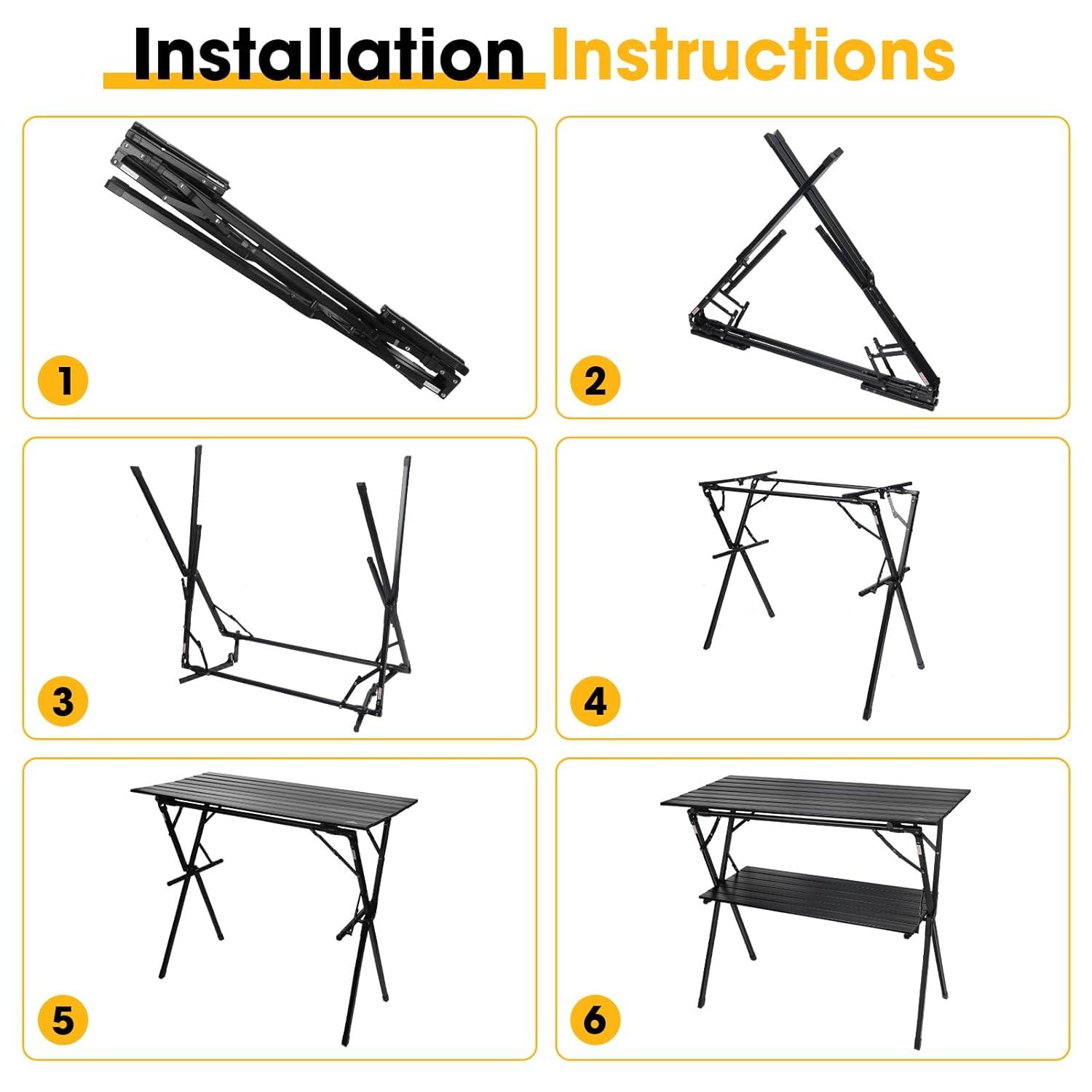 Installation Instructions

1

2

3

4

5

6