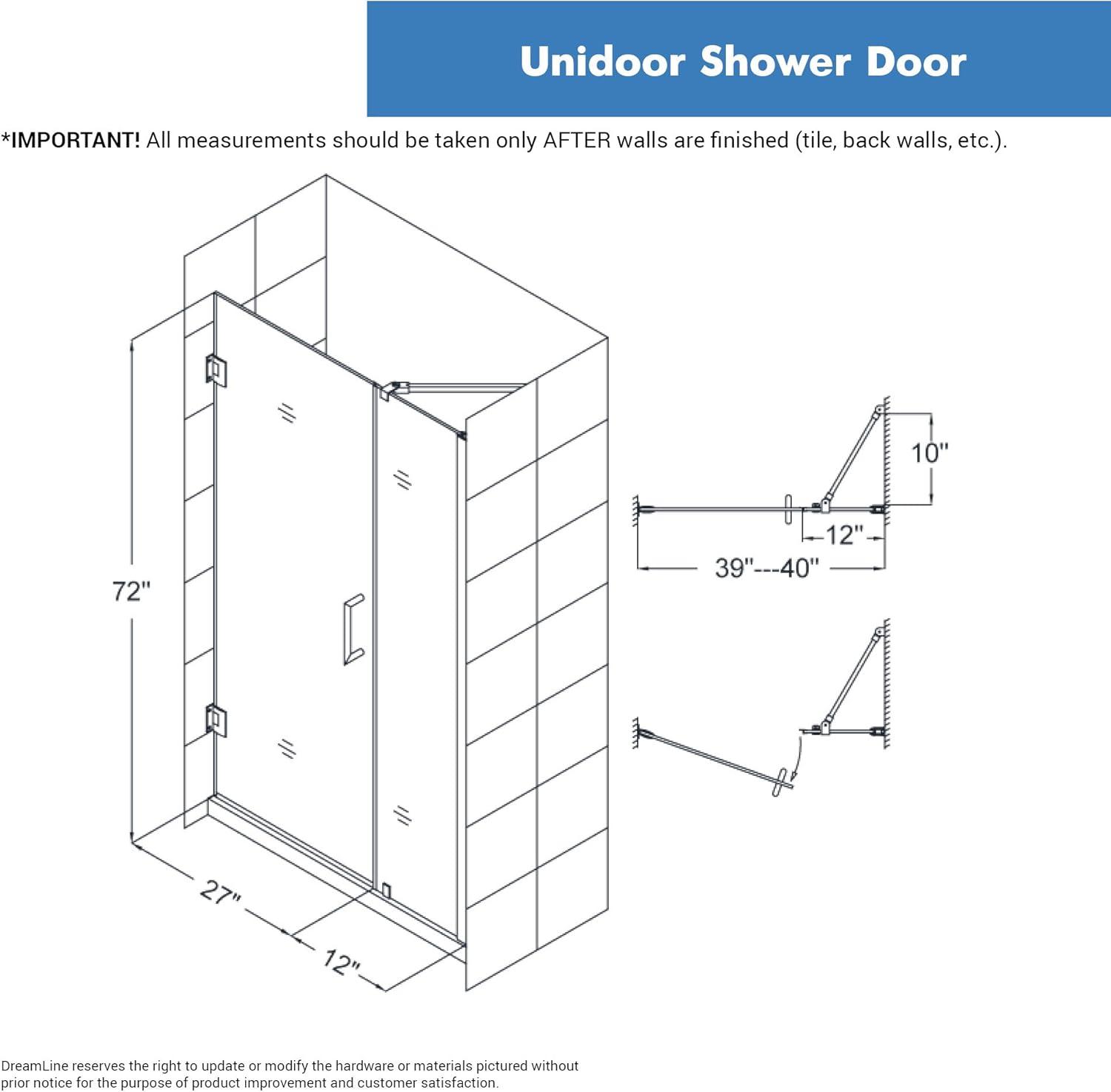 Unidoor Shower Door

*IMPORTANT! All measurements should be taken only AFTER walls are finished (tile, back walls, etc.).

72"

27"

12"

10"

12"

39"---40"

DreamLine reserves the right to update or modify the hardware or materials pictured without prior notice for the purpose of product improvement and customer satisfaction.