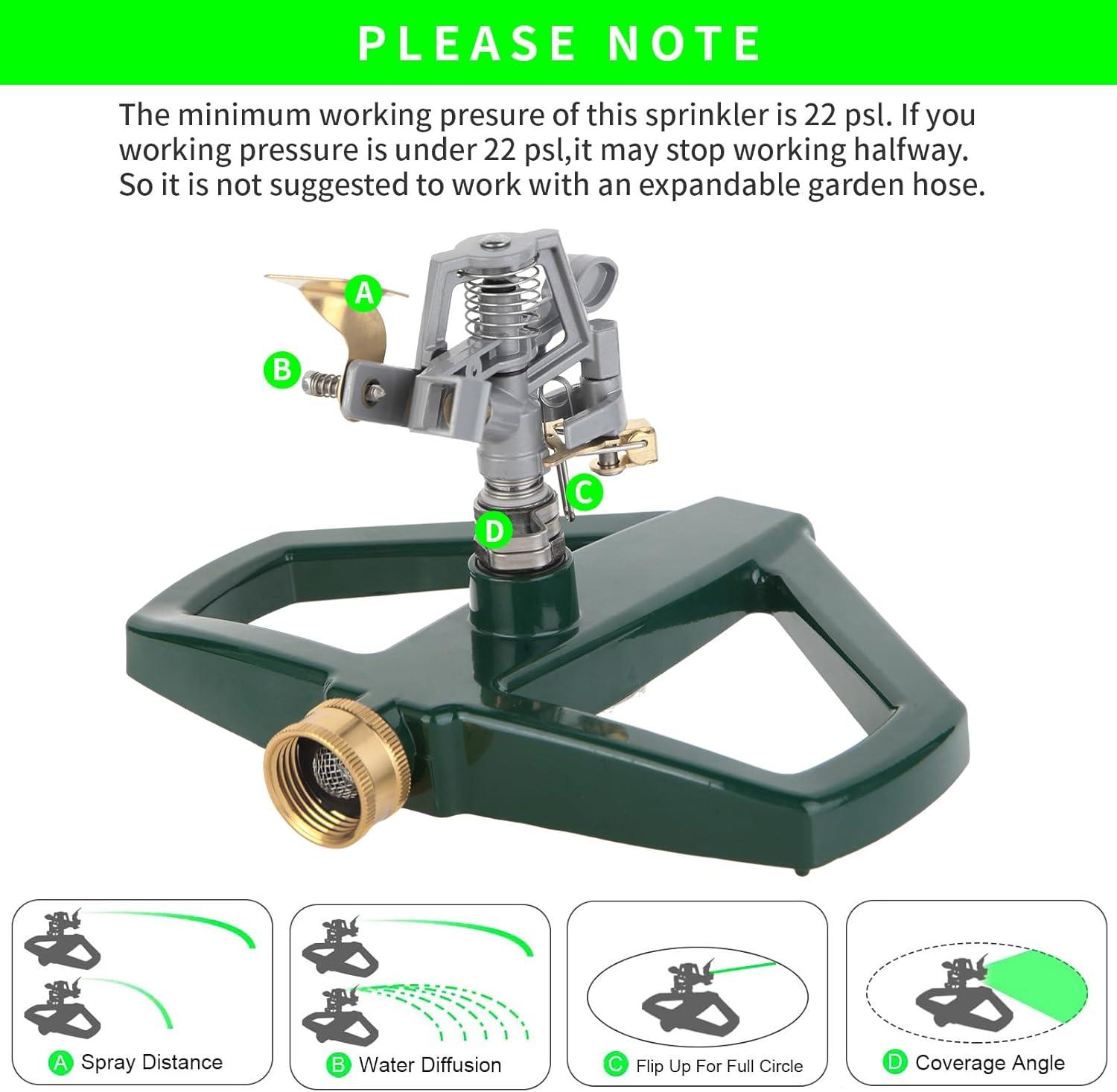 PLEASE NOTE

The minimum working presure of this sprinkler is 22 psl. If you working pressure is under 22 psl,it may stop working halfway. So it is not suggested to work with an expandable garden hose.

A

B

C

D

A Spray Distance

B Water Diffusion

C Flip Up For Full Circle

D Coverage Angle