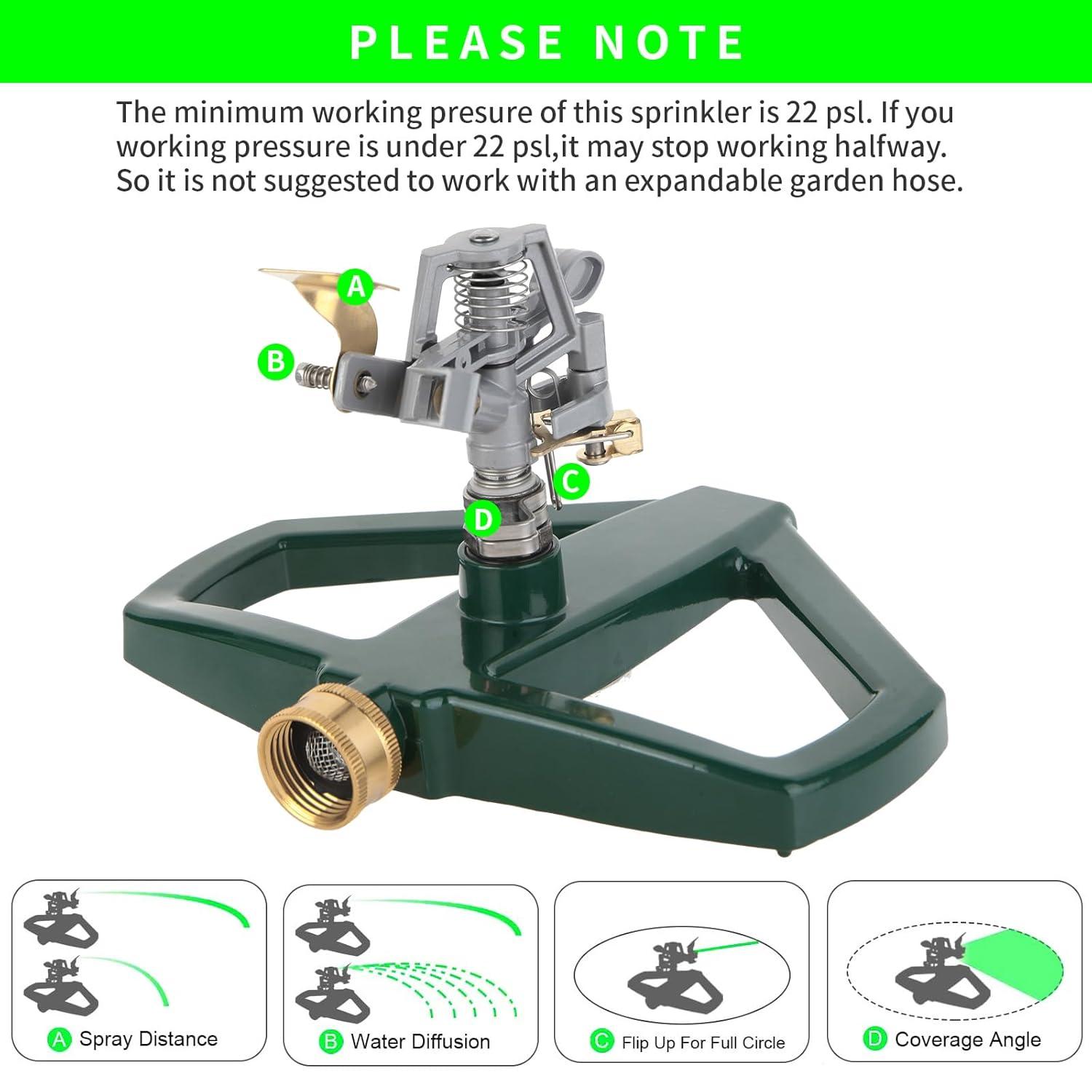 PLEASE NOTE

The minimum working presure of this sprinkler is 22 psl. If you working pressure is under 22 psl,it may stop working halfway. So it is not suggested to work with an expandable garden hose.

A

B

C

D

A Spray Distance

B Water Diffusion

C Flip Up For Full Circle

D Coverage Angle