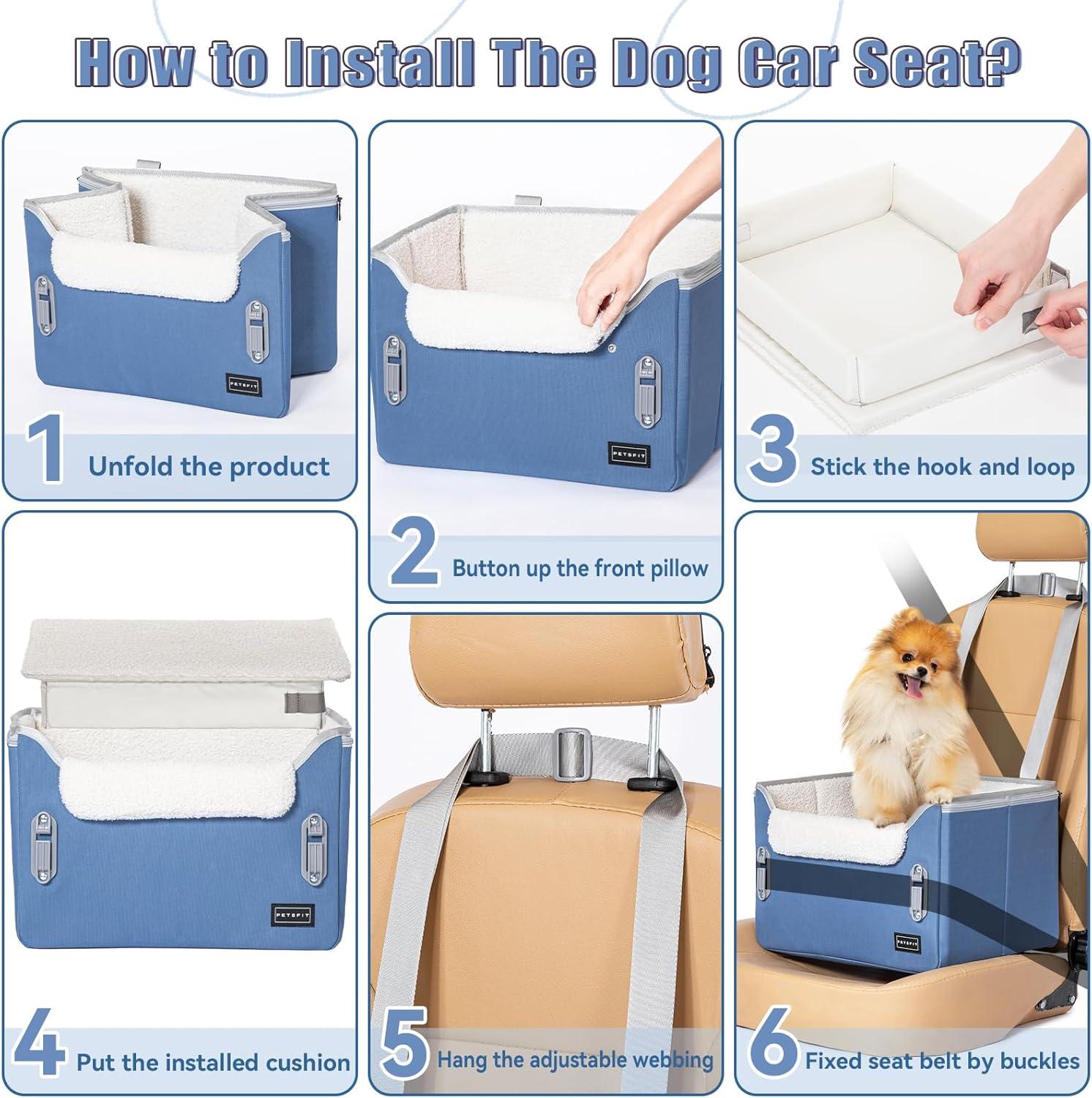 How to Install The Dog Car Seat?

PETSFIT

1 Unfold the product

PETSFIT

2 Button up the front pillow

3 Stick the hook and loop

PETSFIT

4 Put the installed cushion

5 Hang the adjustable webbing

PETSFIT

6 Fixed seat belt by buckles