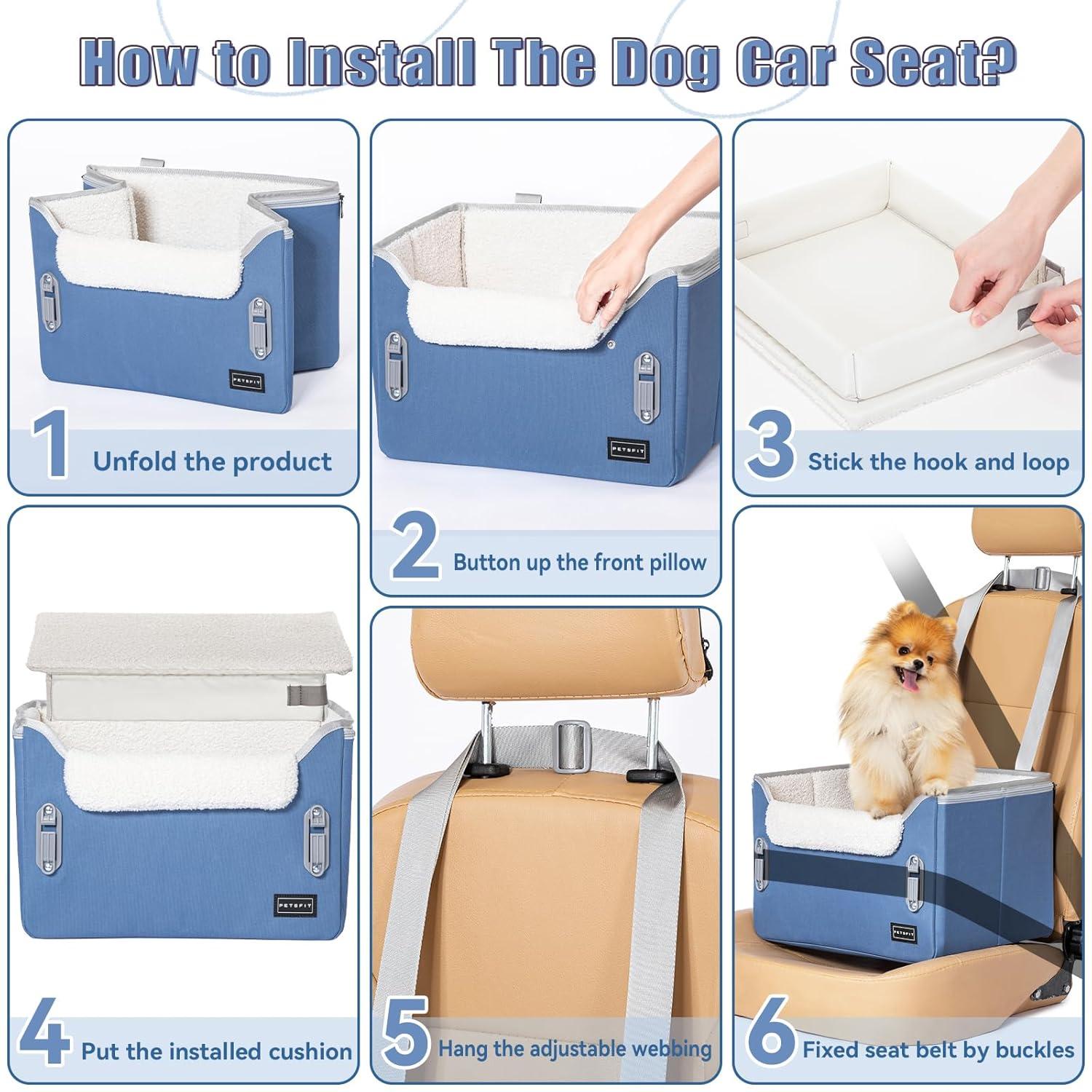 How to Install The Dog Car Seat?

PETSFIT

1 Unfold the product

PETSFIT

2 Button up the front pillow

3 Stick the hook and loop

PETSFIT

4 Put the installed cushion

5 Hang the adjustable webbing

PETSFIT

6 Fixed seat belt by buckles