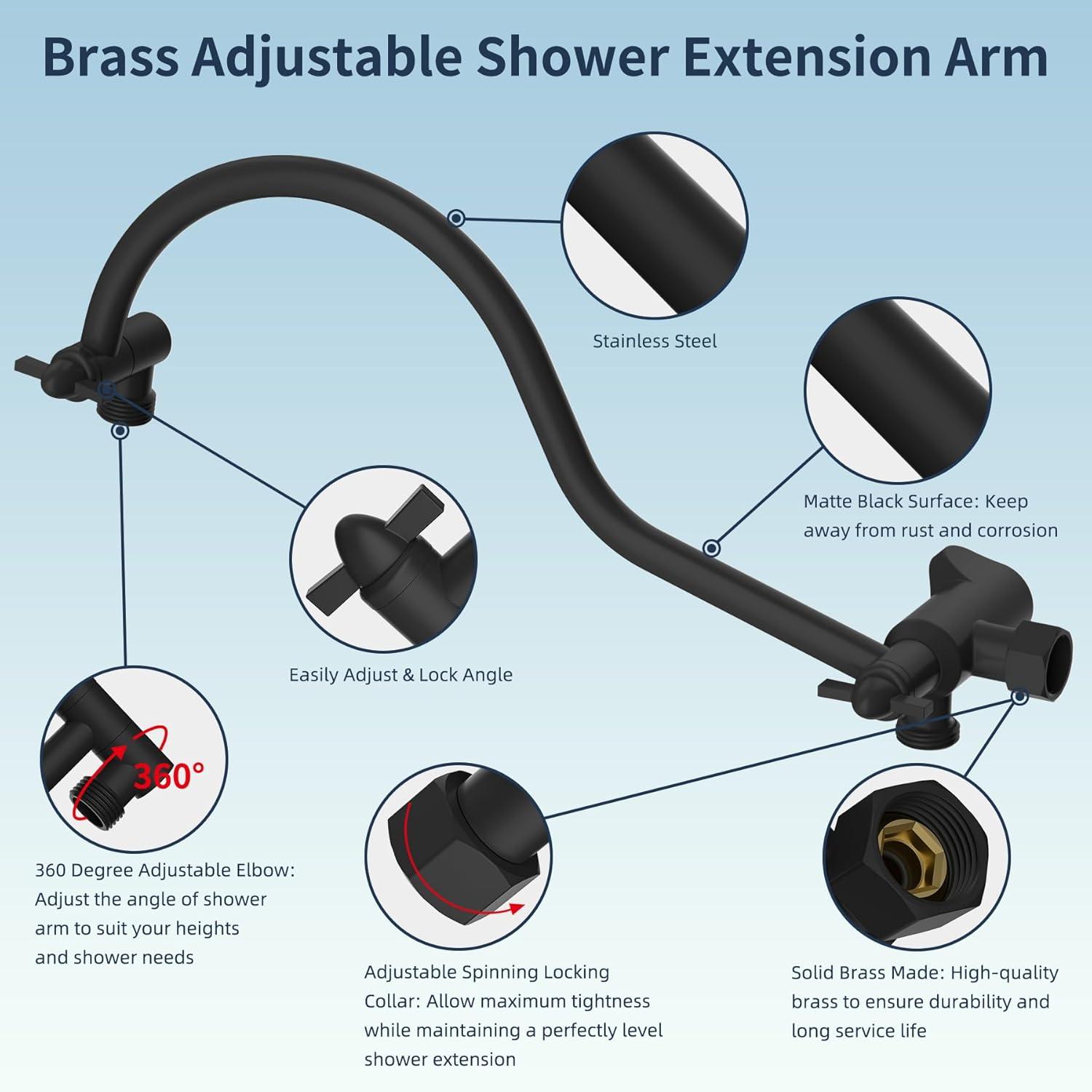 Brass Adjustable Shower Extension Arm

Stainless Steel

Matte Black Surface: Keep away from rust and corrosion

Easily Adjust & Lock Angle

360°

360 Degree Adjustable Elbow: Adjust the angle of shower arm to suit your heights and shower needs

Adjustable Spinning Locking Collar: Allow maximum tightness while maintaining a perfectly level shower extension

Solid Brass Made: High-quality brass to ensure durability and long service life