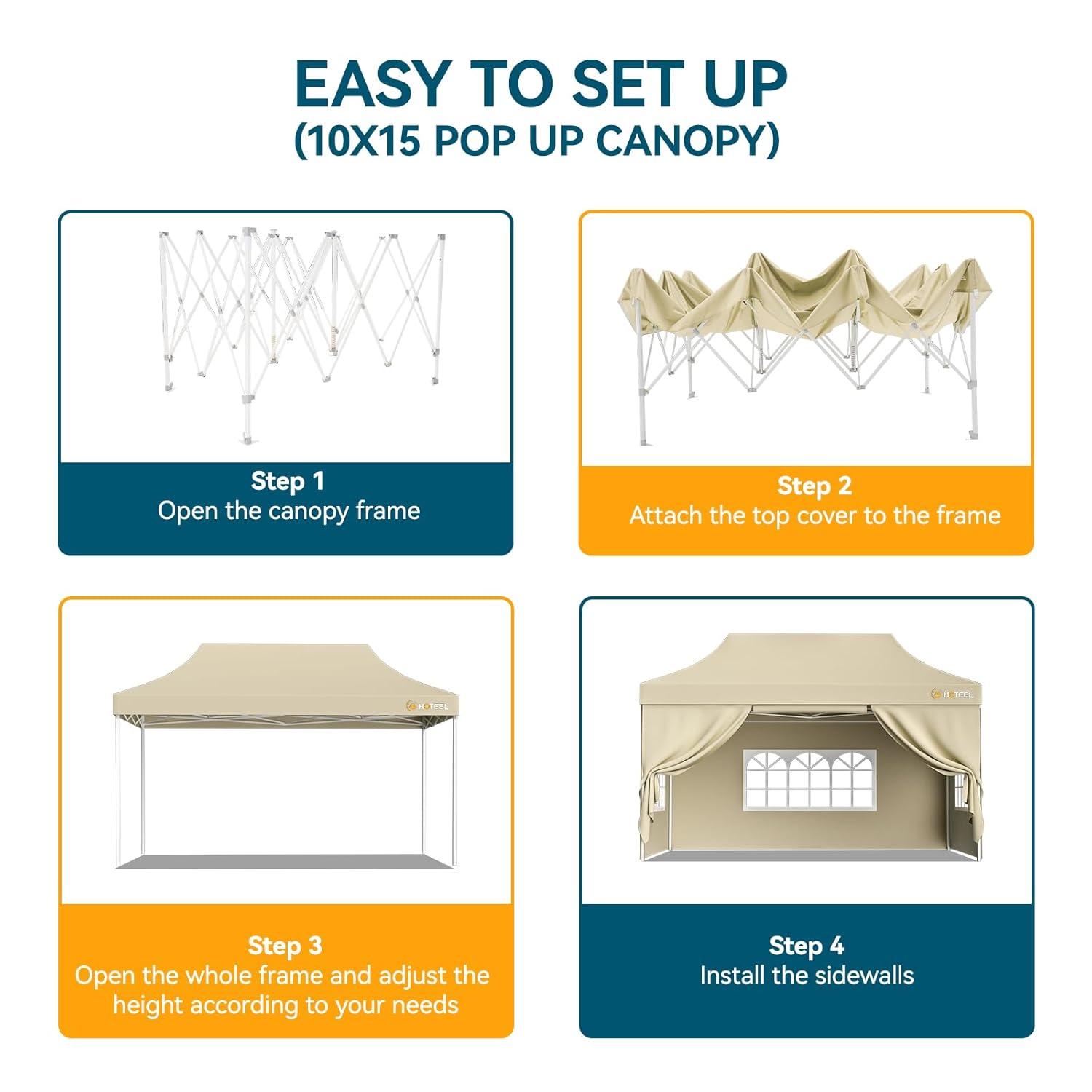 EASY TO SET UP
(10X15 POP UP CANOPY)

Step 1
Open the canopy frame

Step 2
Attach the top cover to the frame

HOTEEL

Step 3
Open the whole frame and adjust the height according to your needs

HOTEEL

Step 4
Install the sidewalls