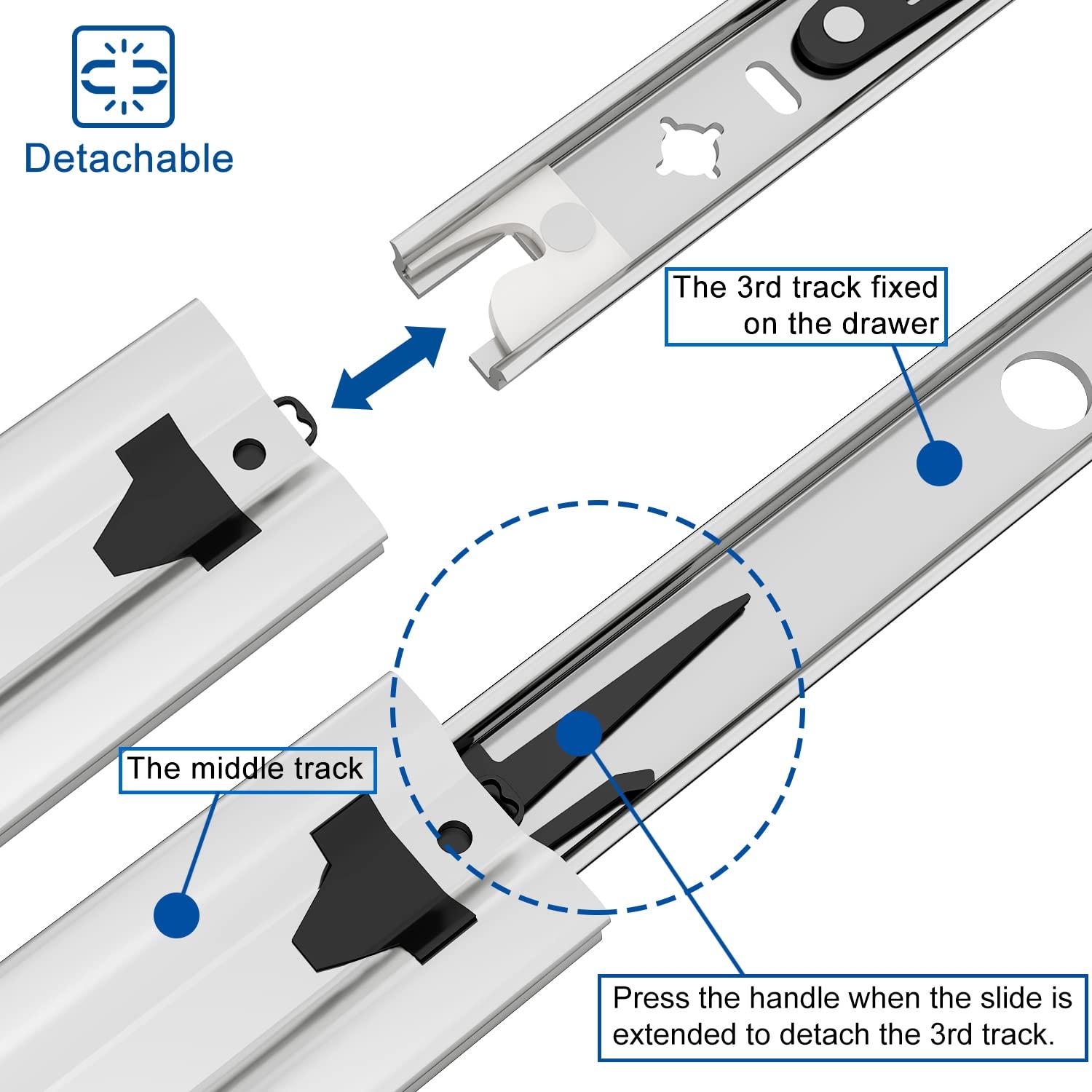 Detachable

The 3rd track fixed on the drawer

The middle track

Press the handle when the slide is extended to detach the 3rd track.