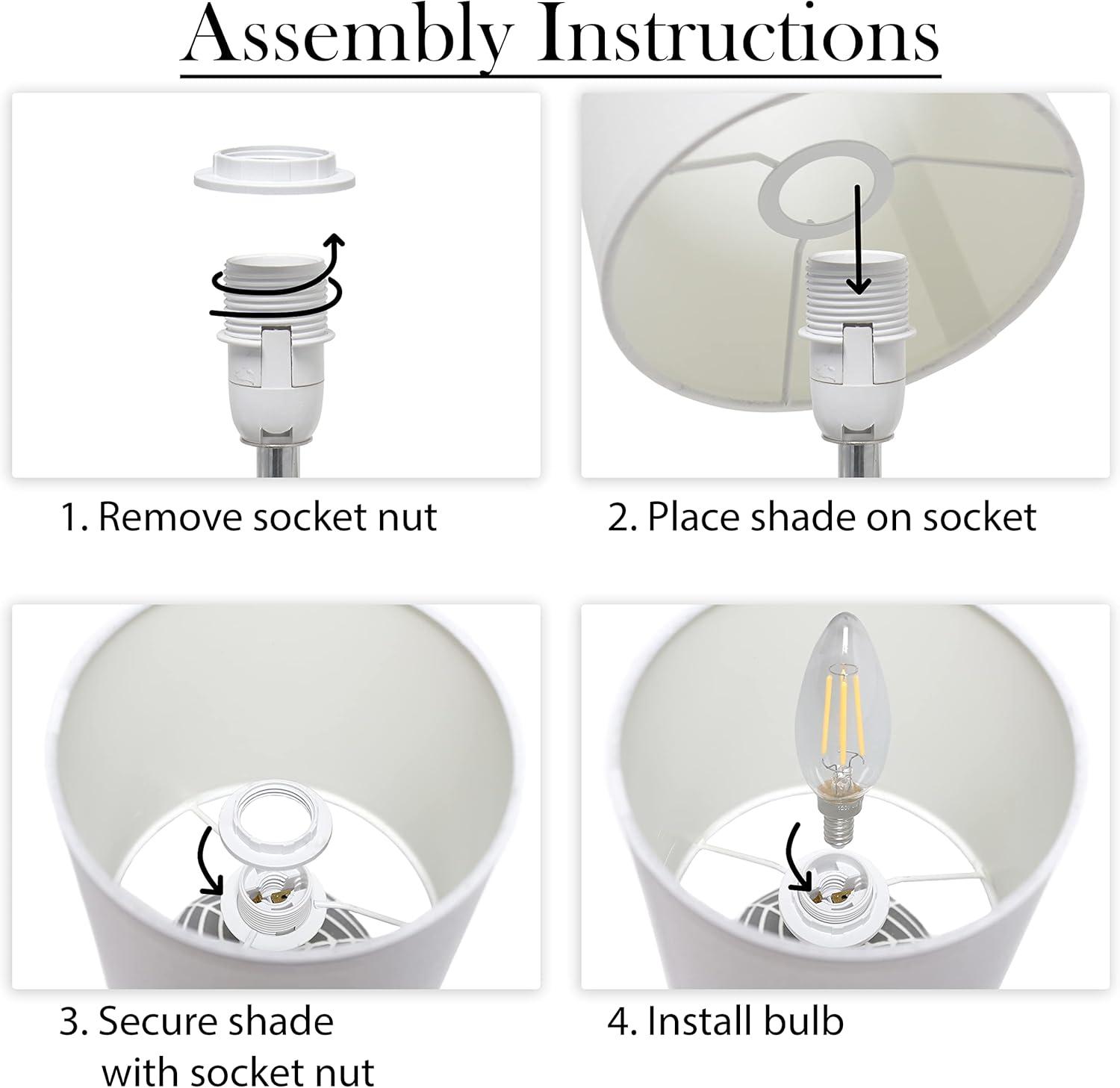 Assembly Instructions

1. Remove socket nut

2. Place shade on socket

3. Secure shade with socket nut

4. Install bulb