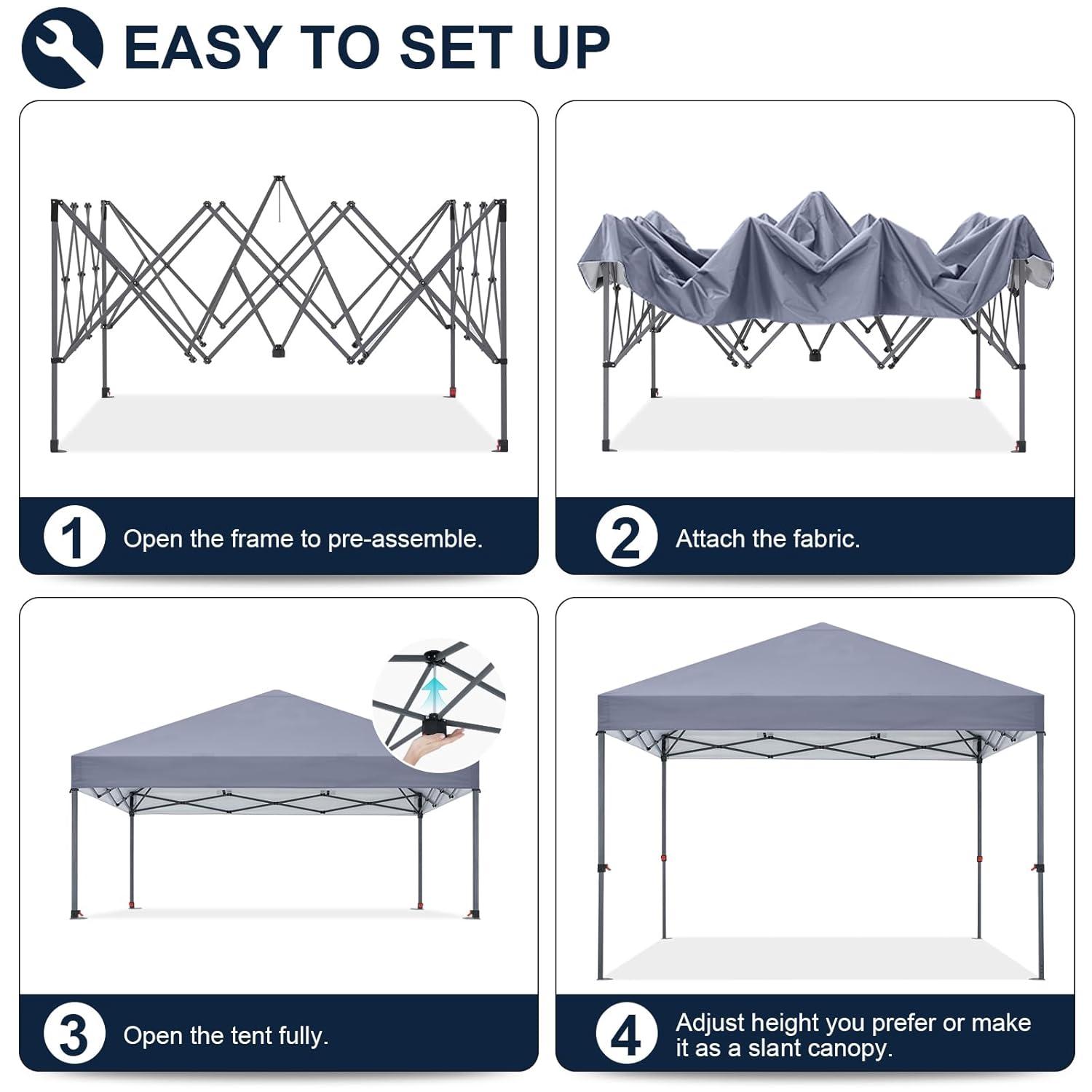 EASY TO SET UP

1 Open the frame to pre-assemble.

2 Attach the fabric.

3 Open the tent fully.

4 Adjust height you prefer or make it as a slant canopy.