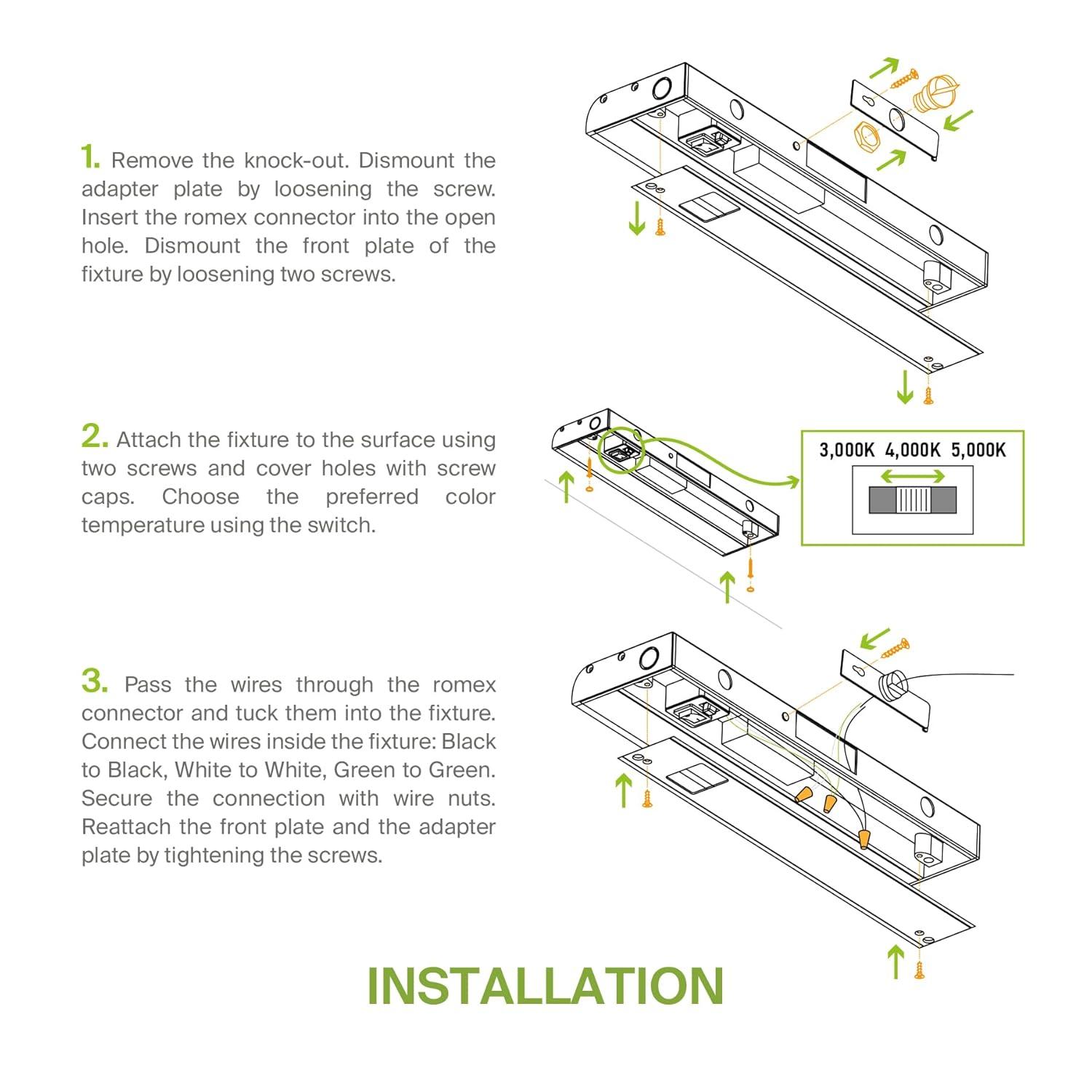 1. Remove the knock-out. Dismount the adapter plate by loosening the screw. Insert the romex connector into the open hole. Dismount the front plate of the fixture by loosening two screws.

2. Attach the fixture to the surface using two screws and cover holes with screw caps. Choose the preferred color temperature using the switch.

3,000K 4,000K 5,000K

3. Pass the wires through the romex connector and tuck them into the fixture. Connect the wires inside the fixture: Black to Black, White to White, Green to Green. Secure the connection with wire nuts. Reattach the front plate and the adapter plate by tightening the screws.

INSTALLATION