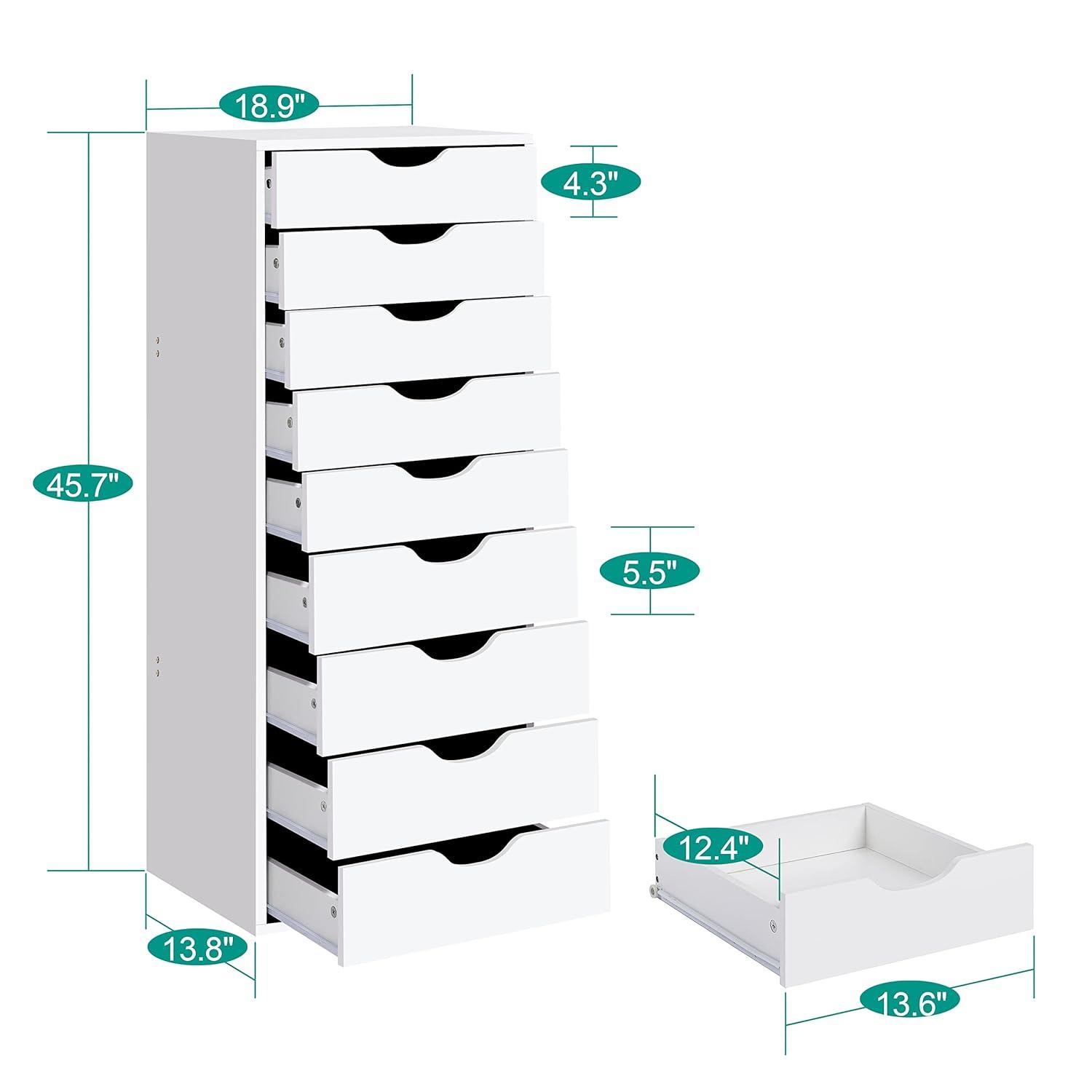 18.9"

4.3"

45.7"

5.5"

12.4"

13.8"

13.6"