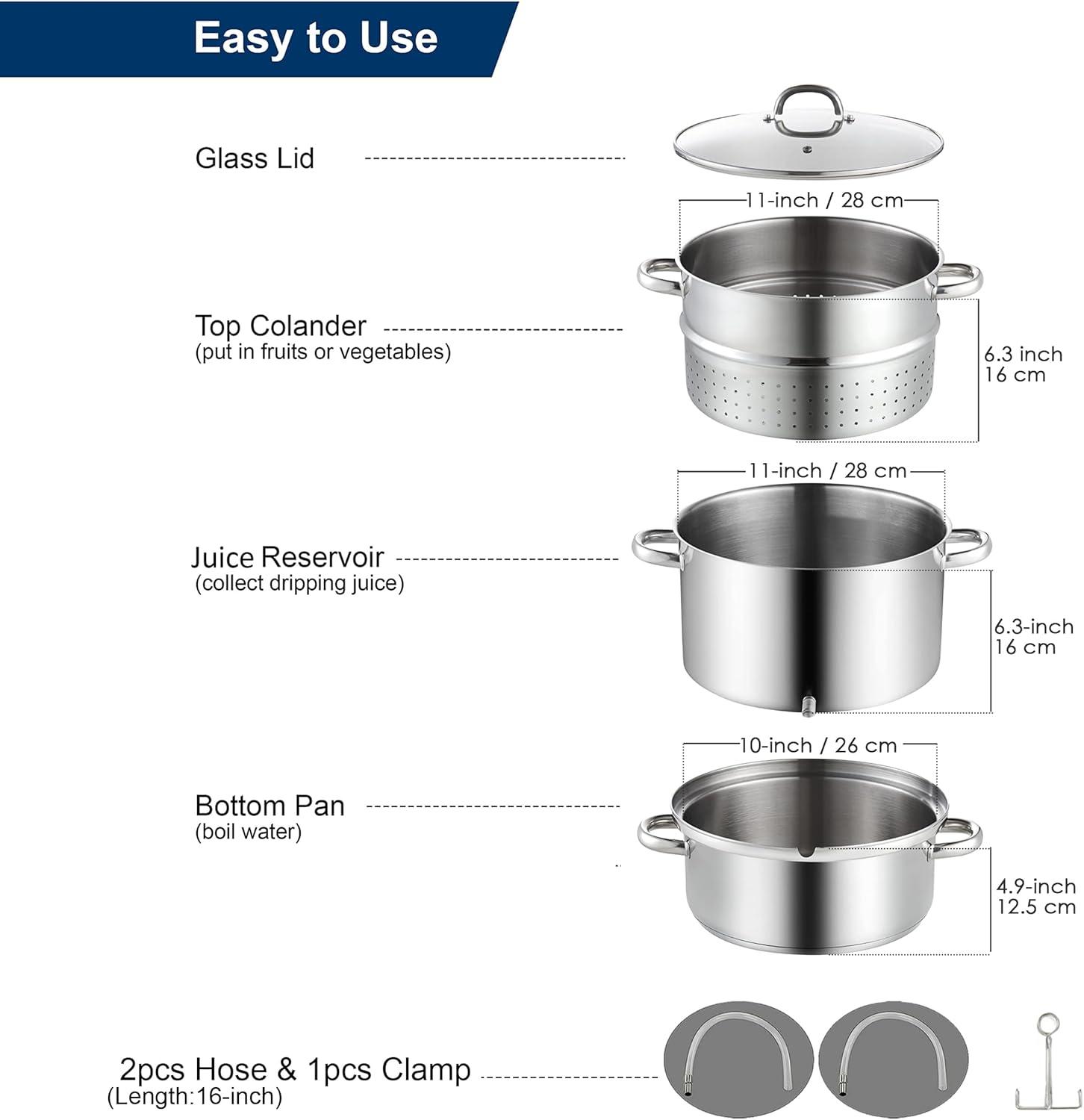 Easy to Use

Glass Lid

11-inch / 28 cm

Top Colander
(put in fruits or vegetables)

6.3 inch
16 cm

11-inch / 28 cm

Juice Reservoir
(collect dripping juice)

6.3-inch
16 cm

10-inch / 26 cm

Bottom Pan
(boil water)

4.9-inch
12.5 cm

2pcs Hose & 1pcs Clamp
(Length:16-inch)