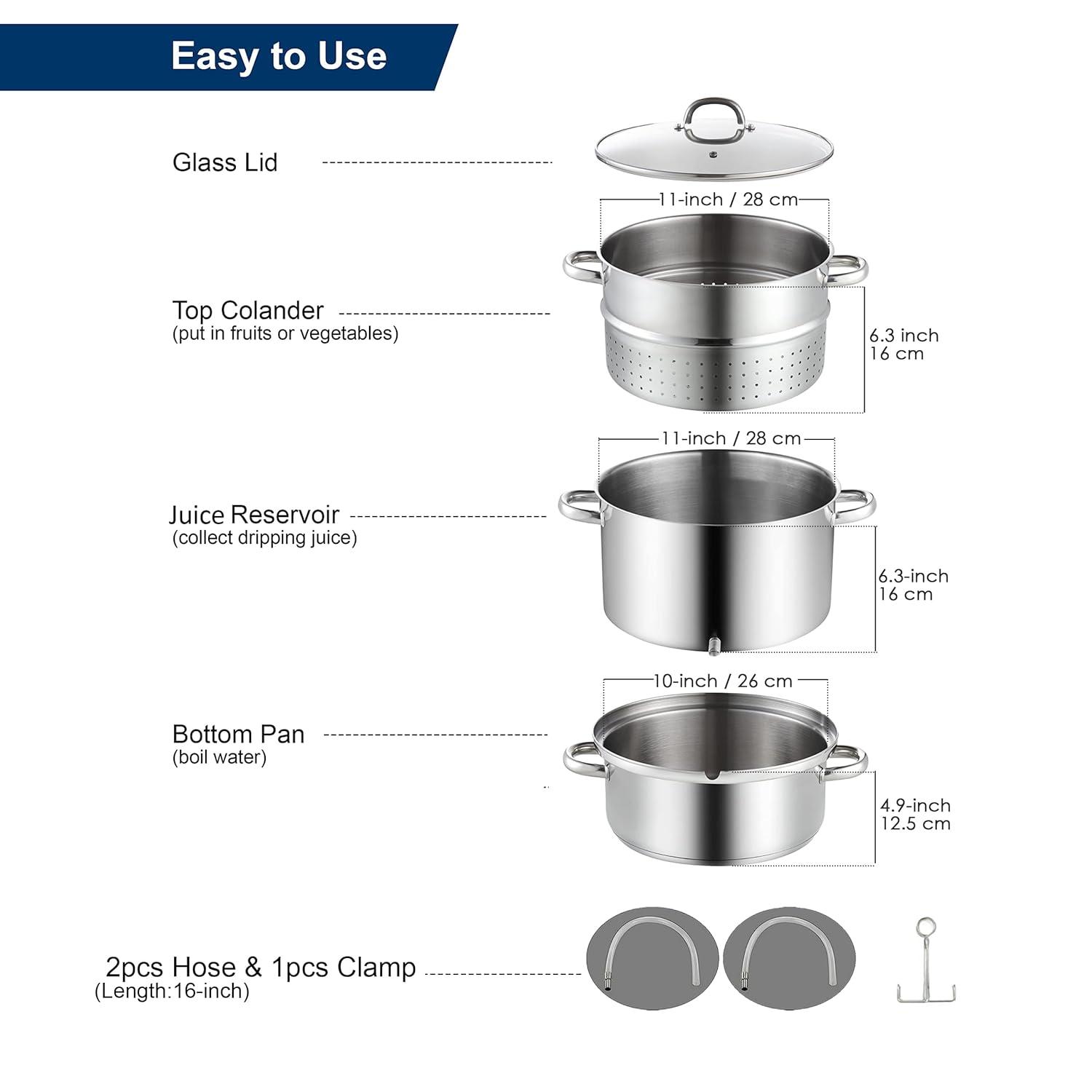 Easy to Use

Glass Lid

11-inch / 28 cm

Top Colander
(put in fruits or vegetables)

6.3 inch
16 cm

11-inch / 28 cm

Juice Reservoir
(collect dripping juice)

6.3-inch
16 cm

10-inch / 26 cm

Bottom Pan
(boil water)

4.9-inch
12.5 cm

2pcs Hose & 1pcs Clamp
(Length:16-inch)