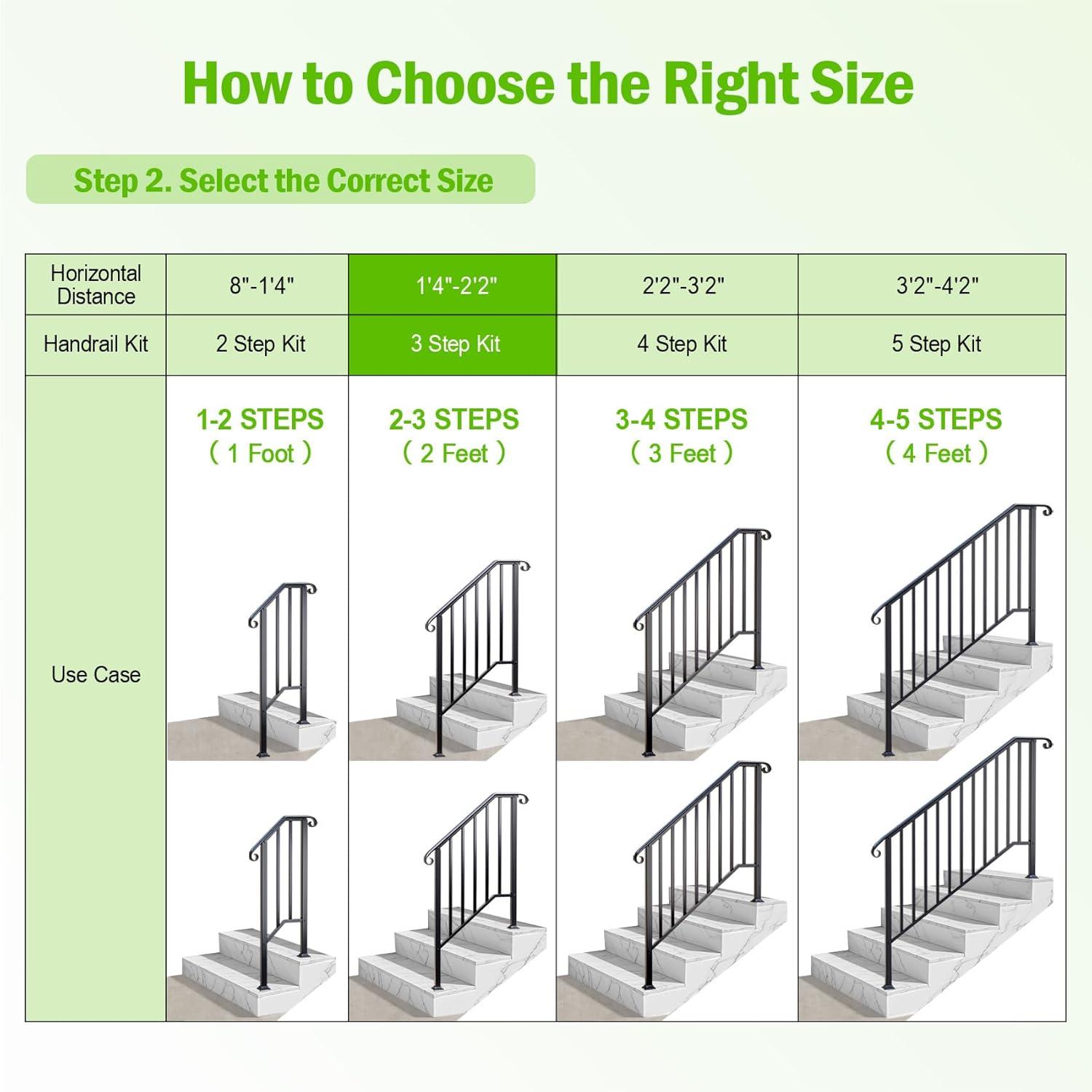 How to Choose the Right Size

Step 2. Select the Correct Size

| Horizontal Distance | 8"-1'4" | 1'4"-2'2" | 2'2"-3'2" | 3'2"-4'2" |
|---|---|---|---|---|
| Handrail Kit | 2 Step Kit | 3 Step Kit | 4 Step Kit | 5 Step Kit |
| Use Case | 1-2 STEPS ( 1 Foot ) | 2-3 STEPS ( 2 Feet ) | 3-4 STEPS ( 3 Feet ) | 4-5 STEPS ( 4 Feet ) |