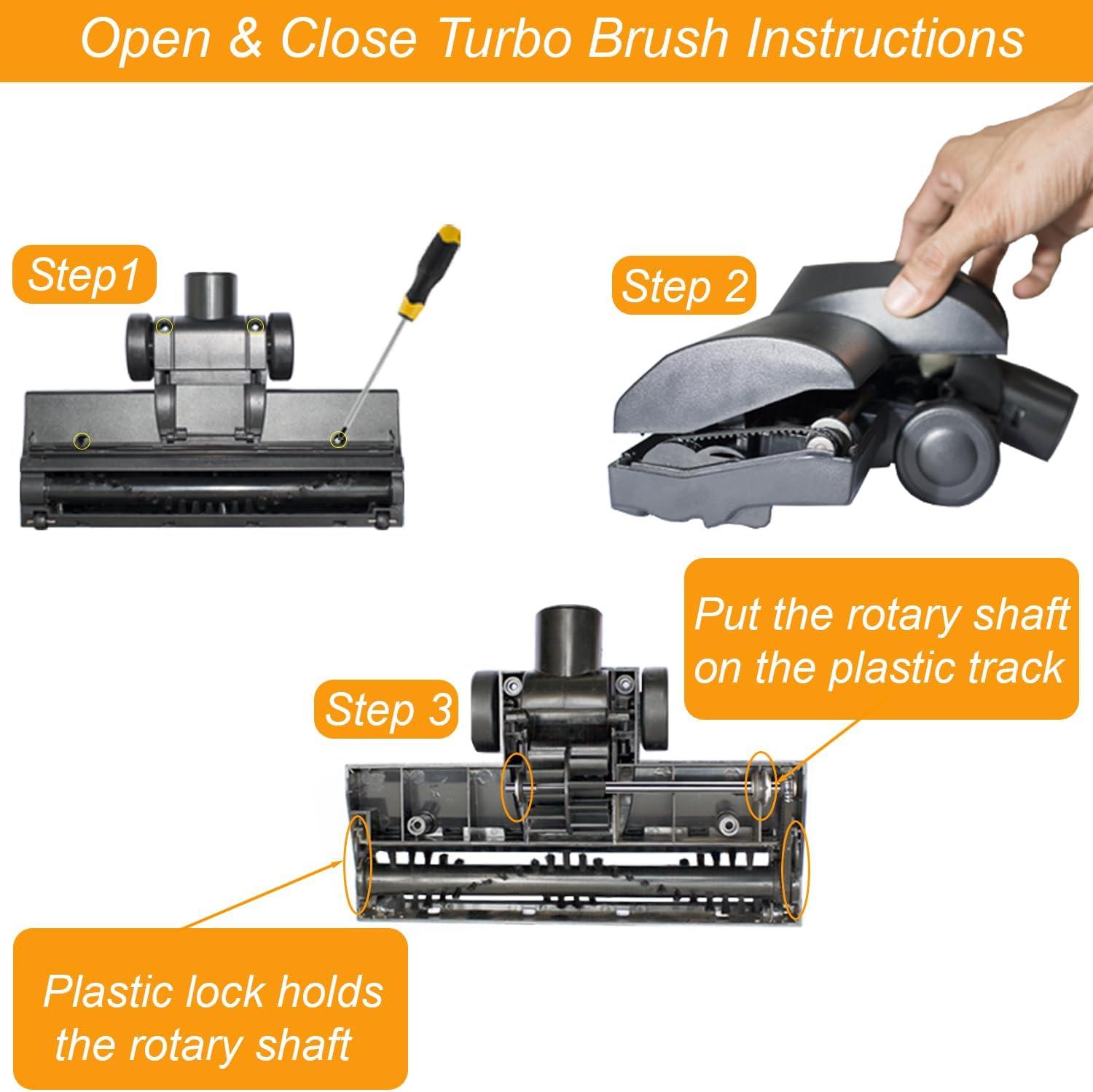 Open & Close Turbo Brush Instructions

Step1

Step 2

Step 3

Put the rotary shaft on the plastic track

Plastic lock holds the rotary shaft