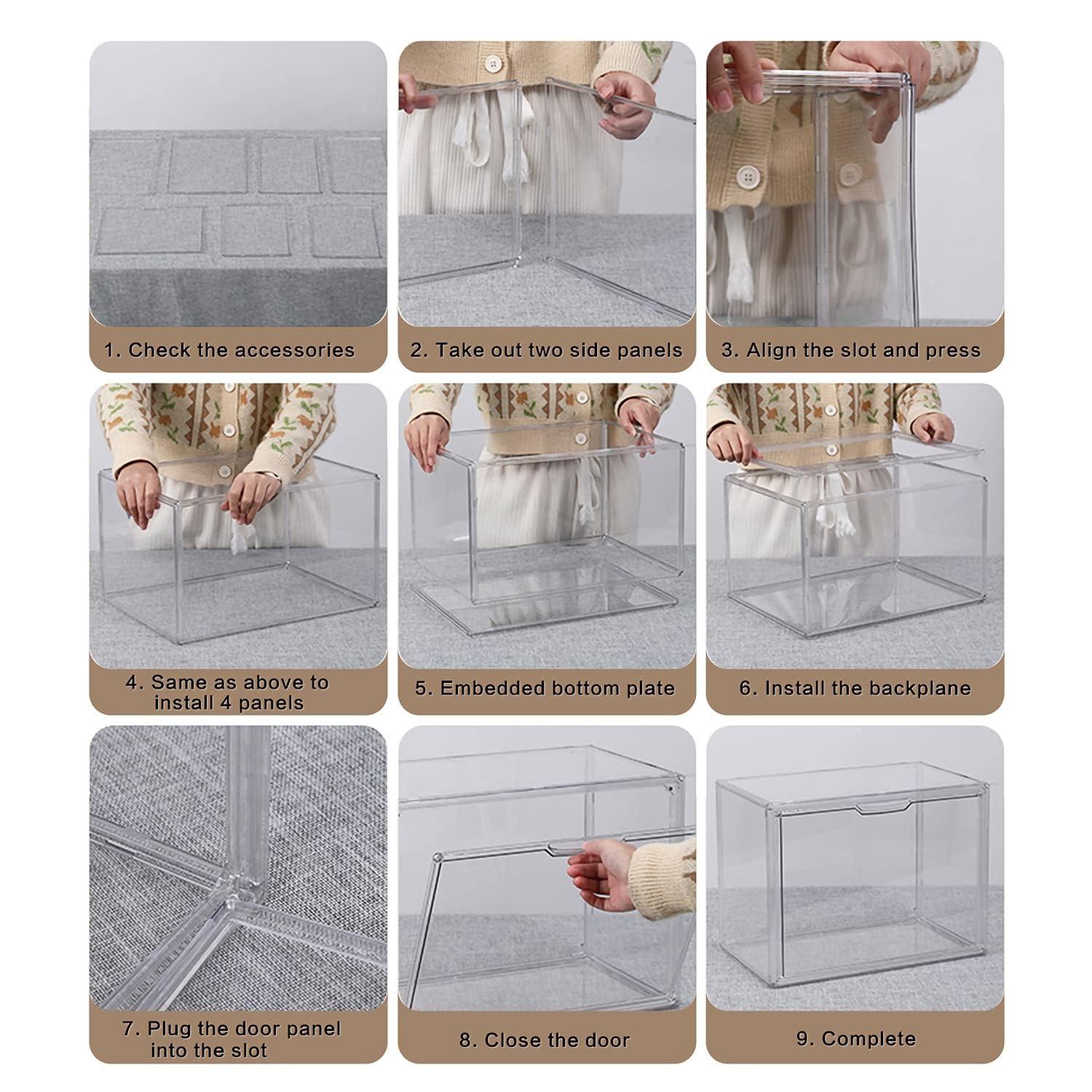 1. Check the accessories

2. Take out two side panels

3. Align the slot and press

4. Same as above to install 4 panels

5. Embedded bottom plate

6. Install the backplane

7. Plug the door panel into the slot

8. Close the door

9. Complete