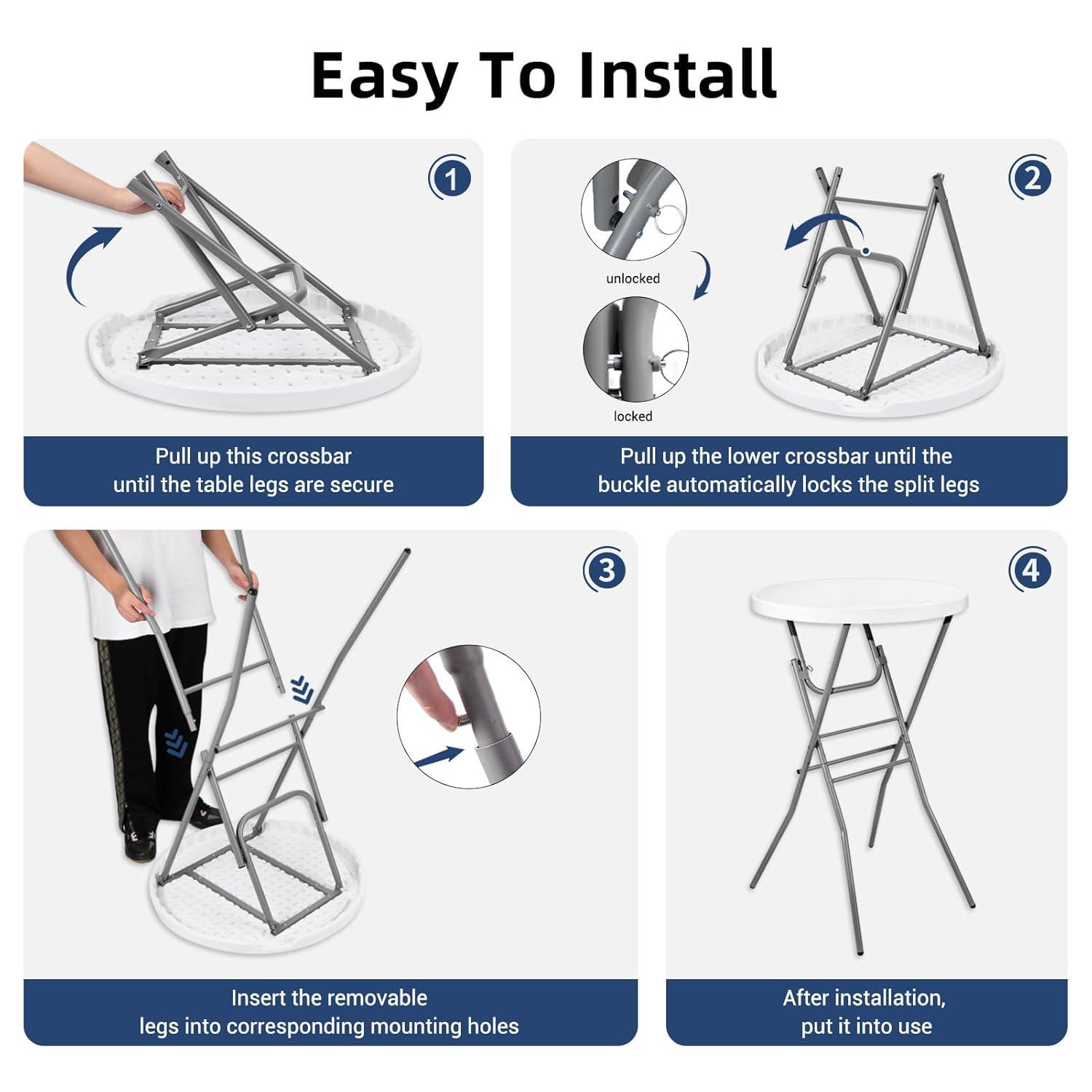 Easy To Install

1

Pull up this crossbar until the table legs are secure

2

unlocked

locked

Pull up the lower crossbar until the buckle automatically locks the split legs

3

Insert the removable legs into corresponding mounting holes

4

After installation, put it into use