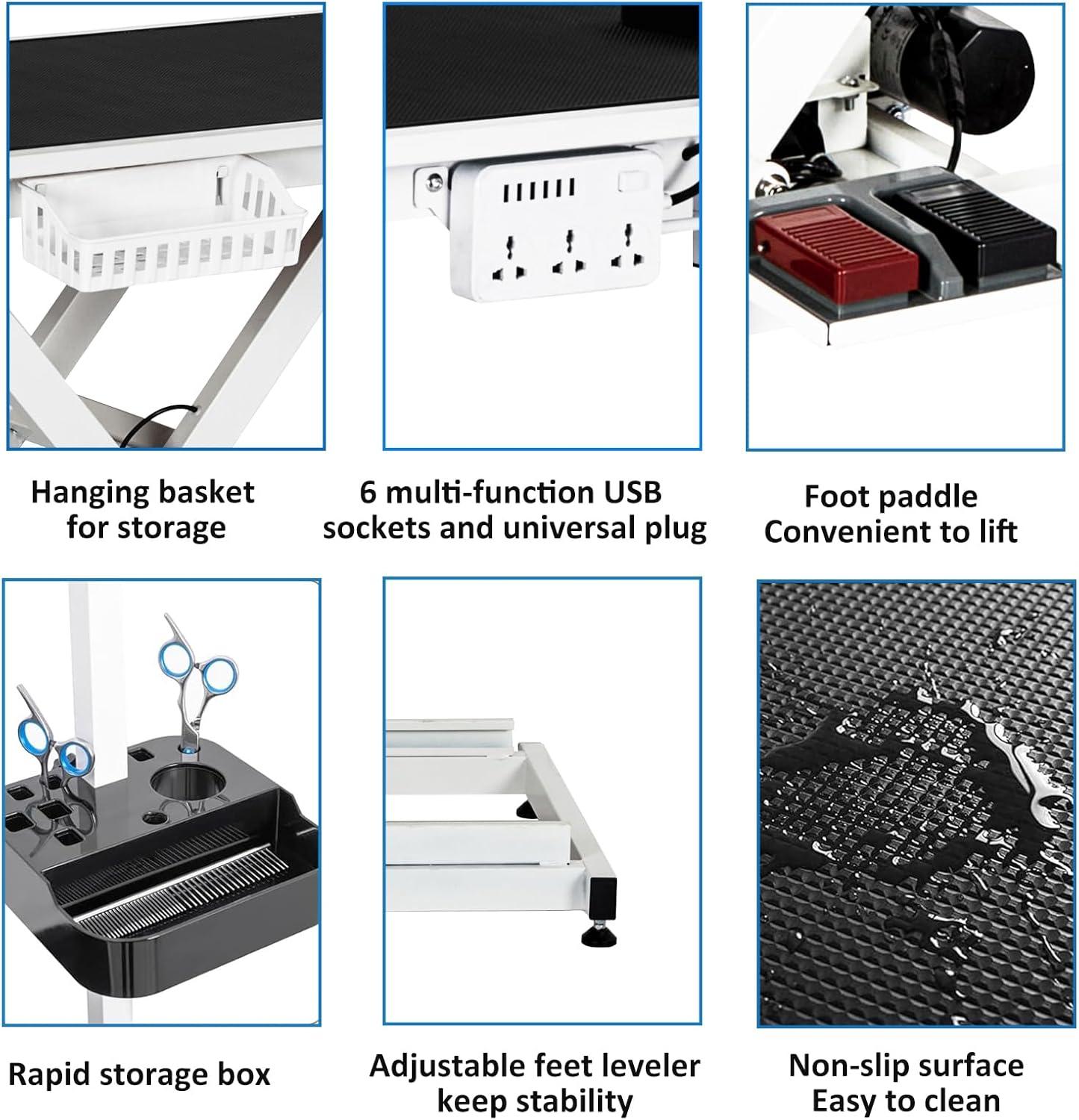 Hanging basket for storage

6 multi-function USB sockets and universal plug

Foot paddle Convenient to lift

Rapid storage box

Adjustable feet leveler keep stability

Non-slip surface Easy to clean