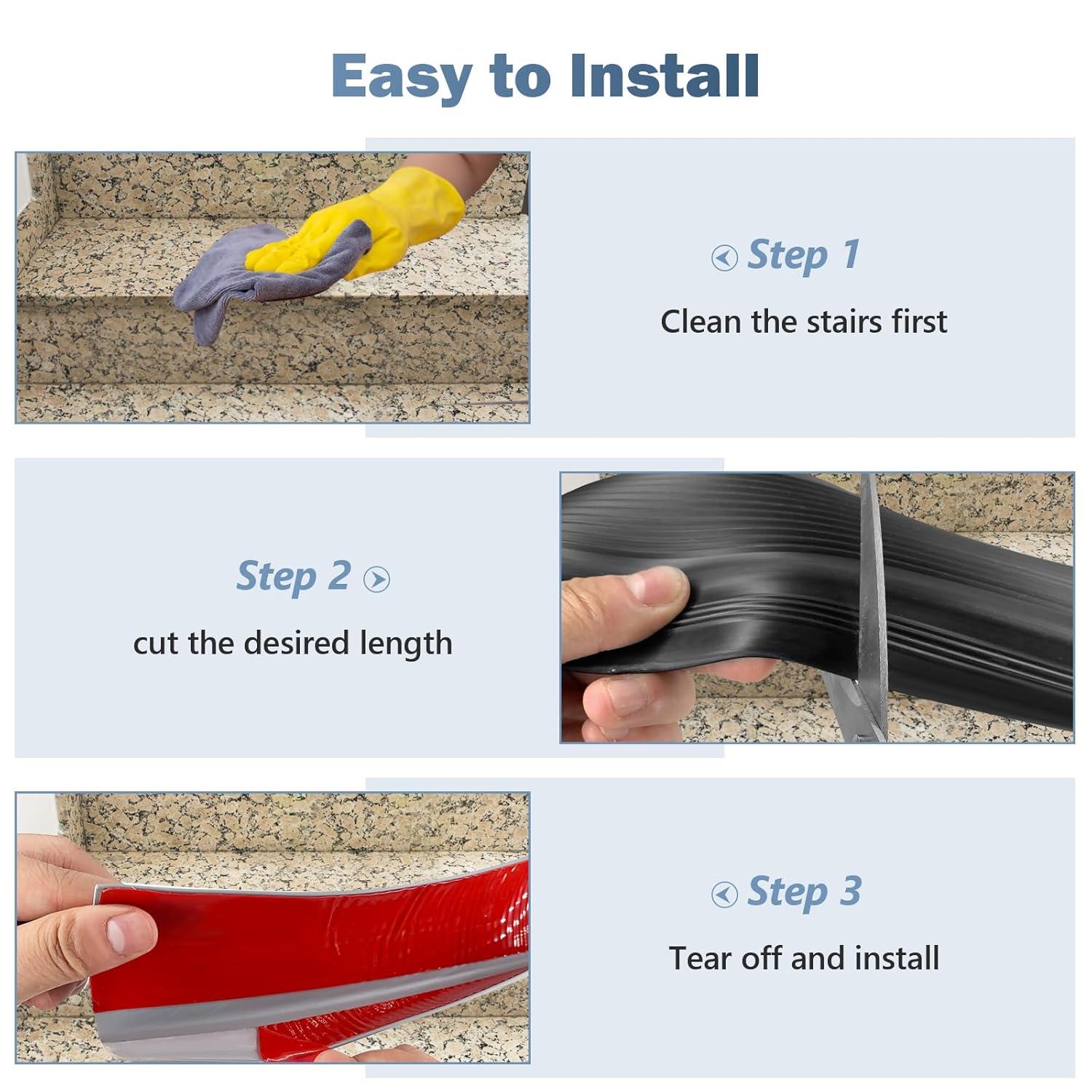 Easy to Install

Step 1

Clean the stairs first

Step 2

cut the desired length

Step 3

Tear off and install