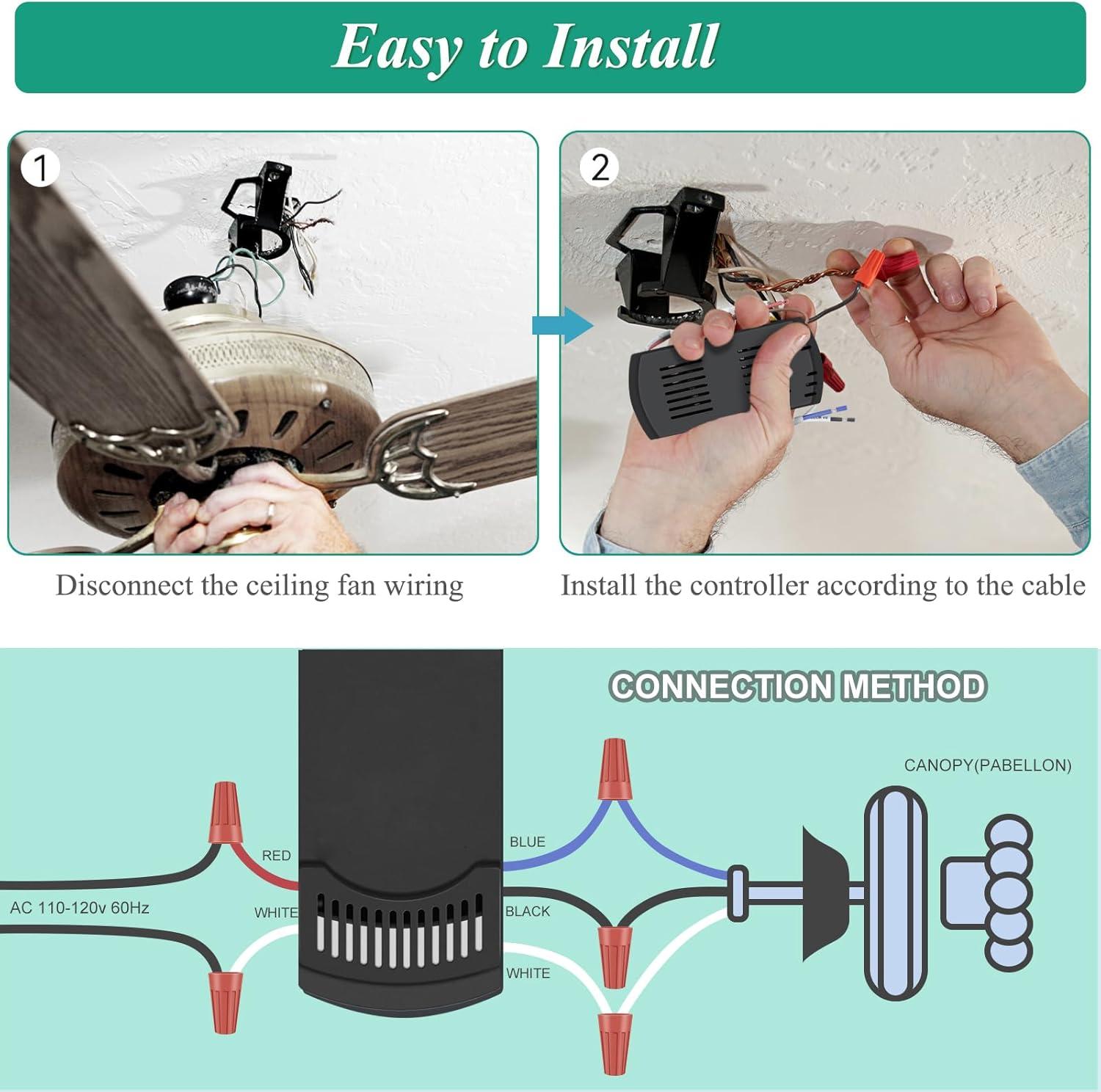 Easy to Install

1

2

Disconnect the ceiling fan wiring

Install the controller according to the cable

CONNECTION METHOD

CANOPY(PABELLON)

RED

AC 110-120v 60Hz

WHITE

BLUE

BLACK

WHITE