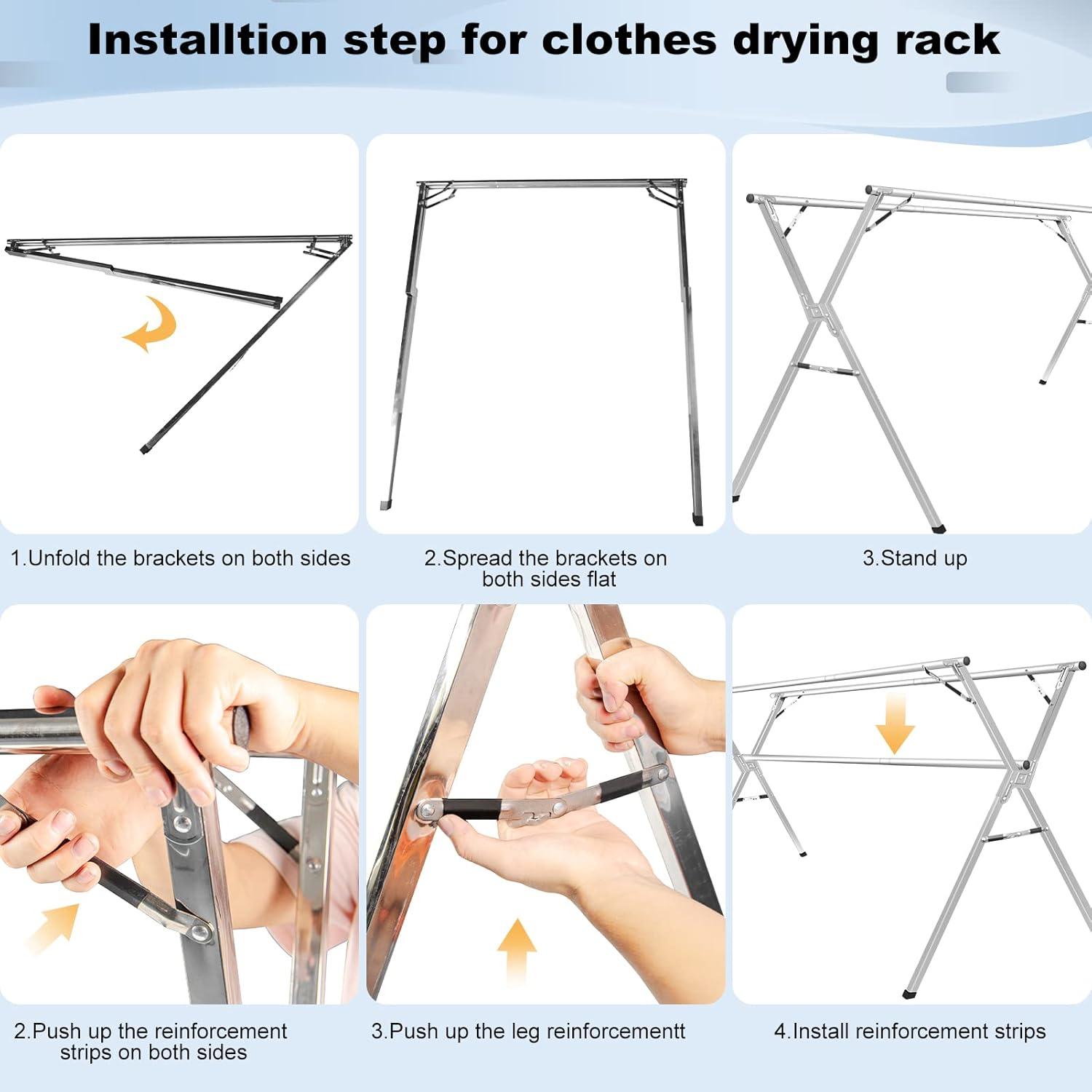 Installtion step for clothes drying rack

1.Unfold the brackets on both sides

2.Spread the brackets on both sides flat

3.Stand up

2.Push up the reinforcement strips on both sides

3.Push up the leg reinforcementt

4.Install reinforcement strips