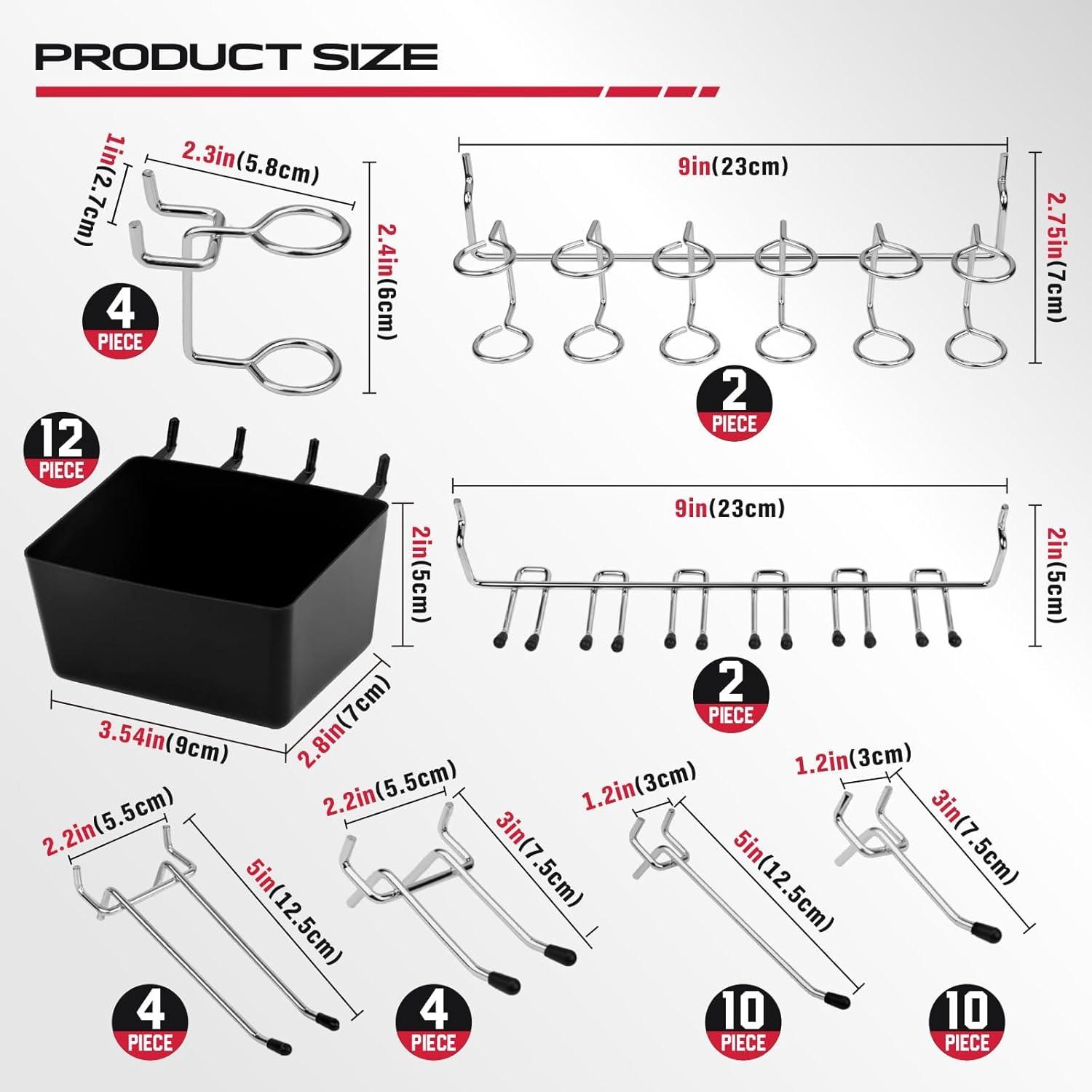 PRODUCT SIZE

1in(2.7cm)
2.3in(5.8cm)
2.4in(6cm)
4
PIECE

9in(23cm)
2.75in(7cm)
2
PIECE

12
PIECE
2in(5cm)
3.54in(9cm)
2.8in(7cm)

9in(23cm)
2in(5cm)
2
PIECE

2.2in(5.5cm)
5in(12.5cm)
4
PIECE

2.2in(5.5cm)
3in(7.5cm)
4
PIECE

1.2in(3cm)
5in(12.5cm)
10
PIECE

1.2in(3cm)
3in(7.5cm)
10
PIECE