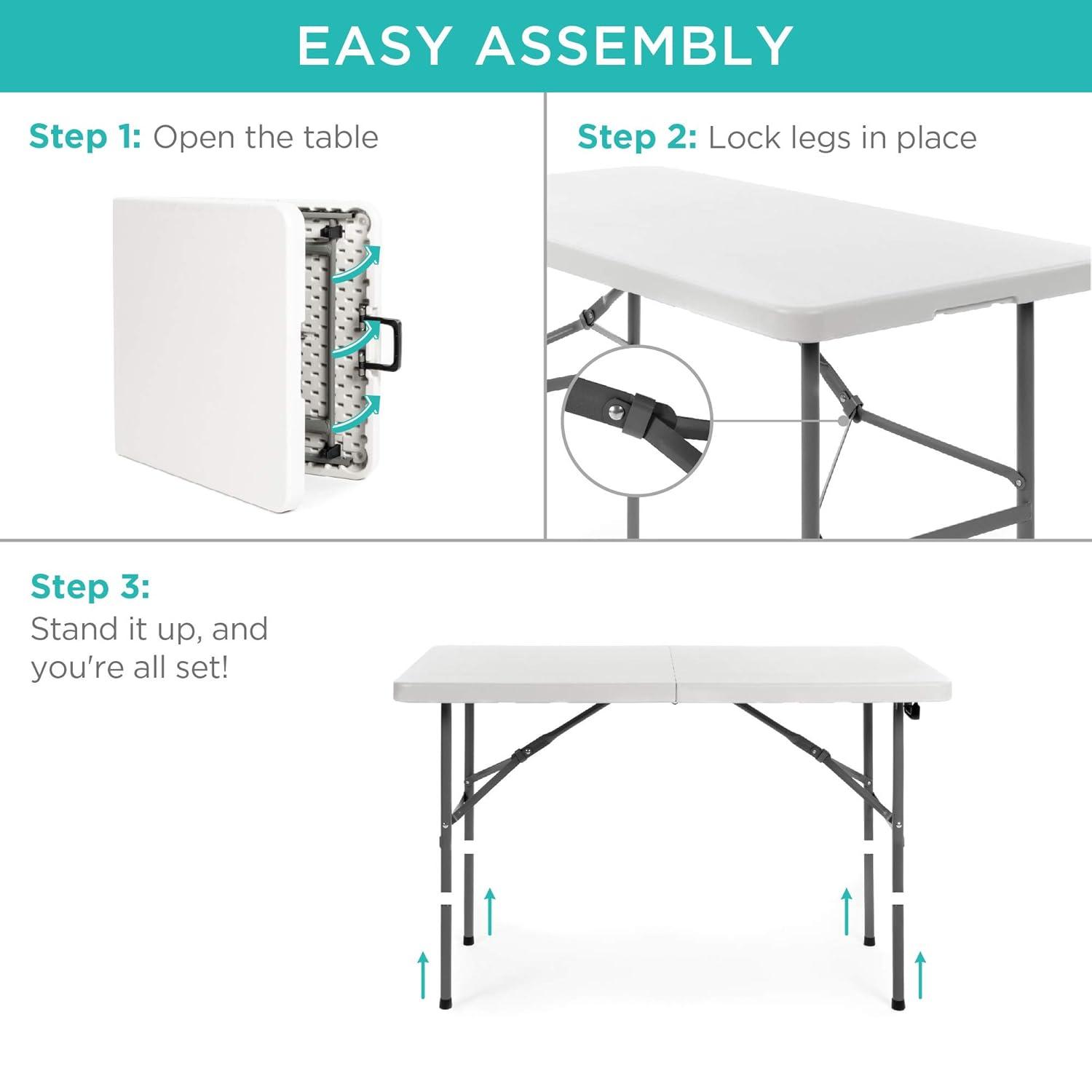 EASY ASSEMBLY

Step 1: Open the table

Step 2: Lock legs in place

Step 3:
Stand it up, and you're all set!