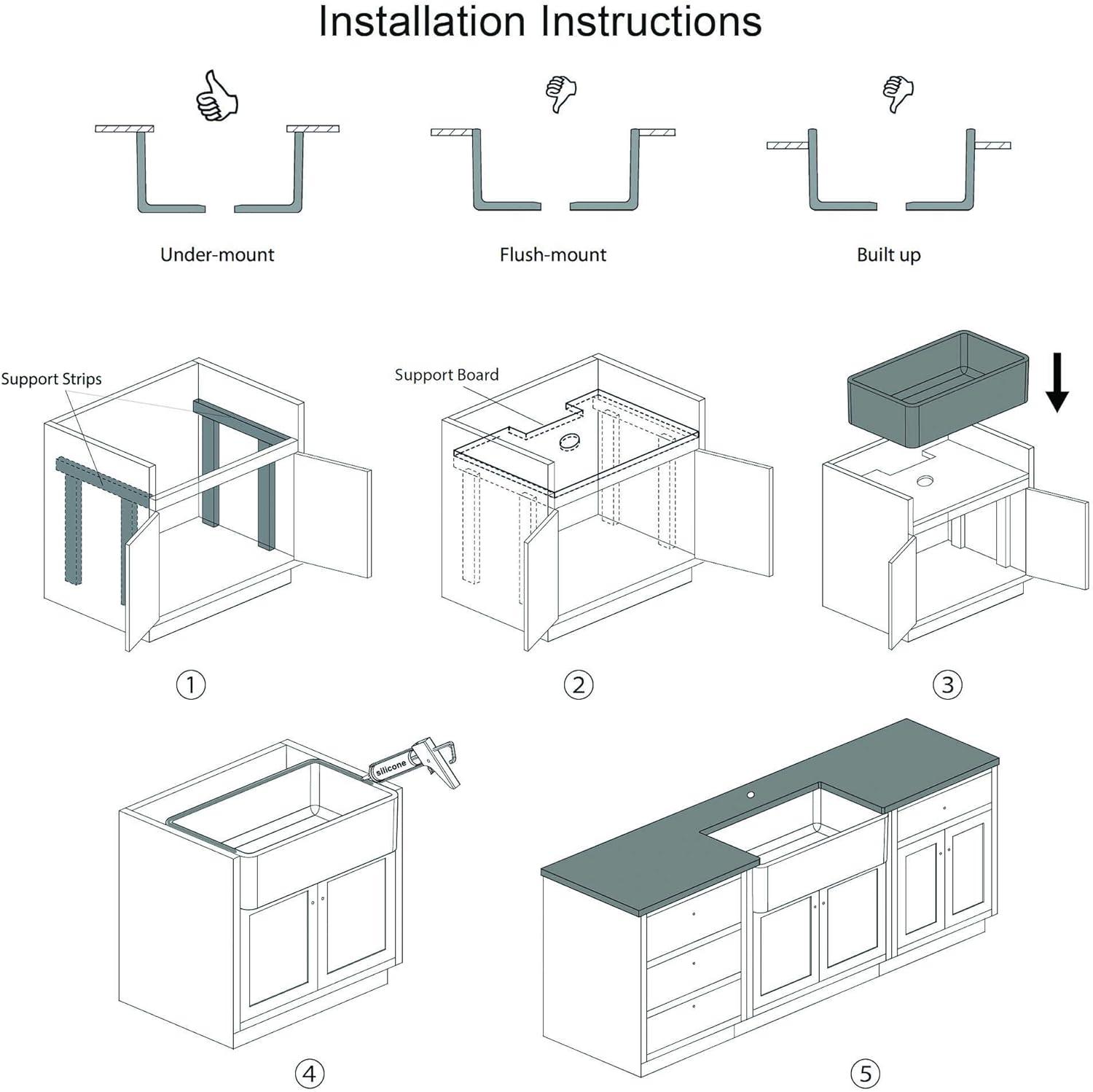 Installation Instructions

Under-mount

Flush-mount

Built up

Support Strips

Support Board

①

②

③

silicone

④

⑤