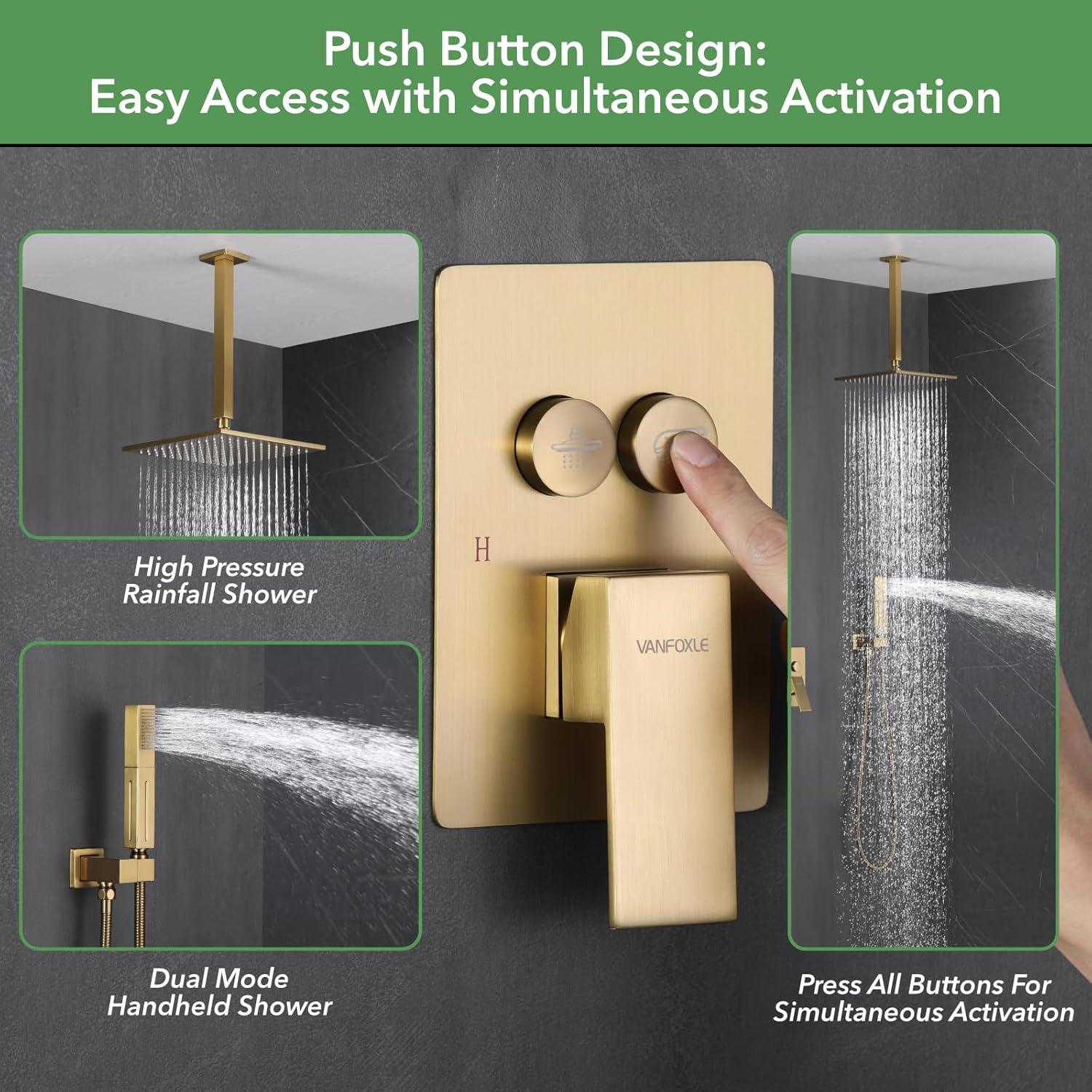 Push Button Design:
Easy Access with Simultaneous Activation

High Pressure
Rainfall Shower

H

VANFOXLE

Dual Mode
Handheld Shower

Press All Buttons For
Simultaneous Activation