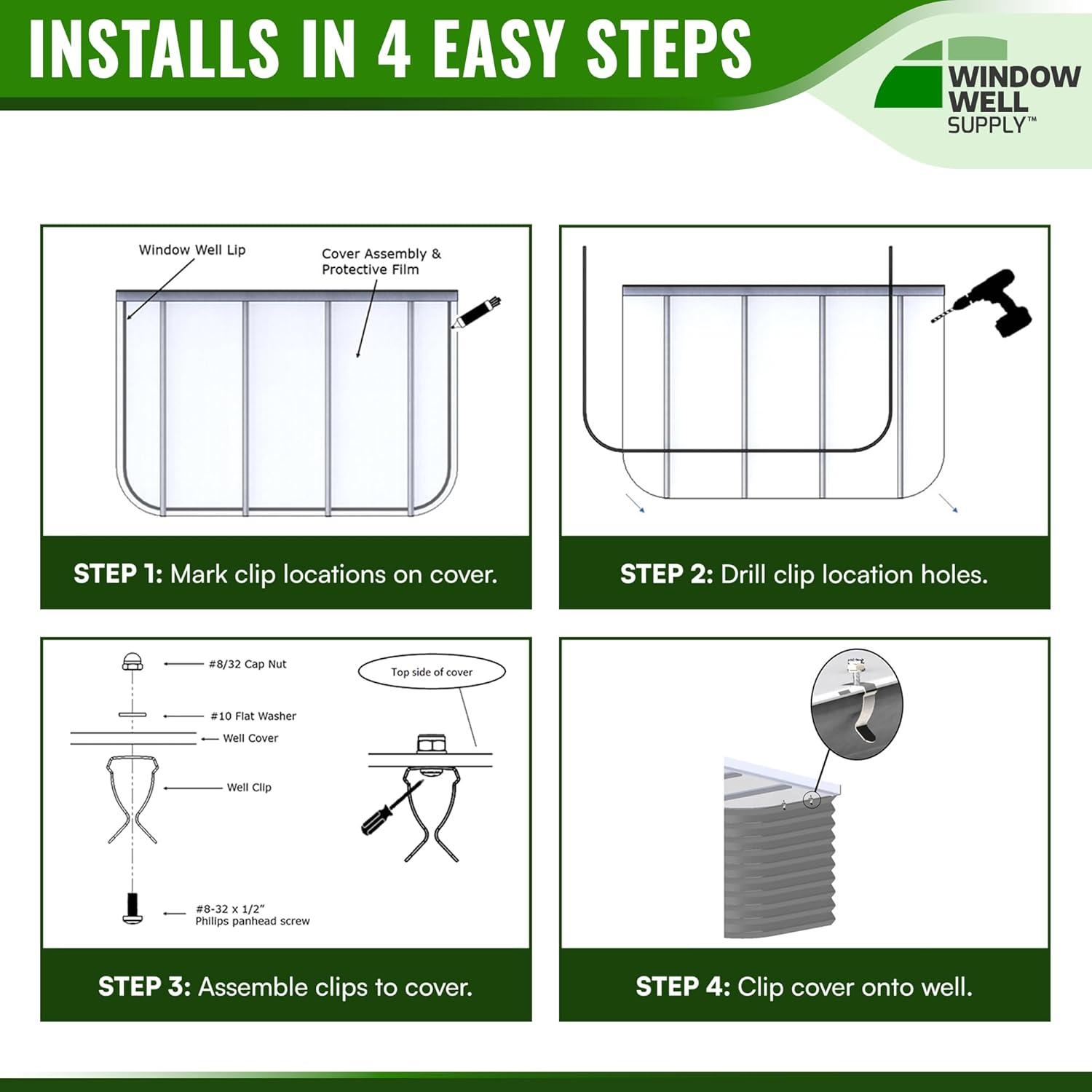 INSTALLS IN 4 EASY STEPS

WINDOW WELL SUPPLY™

Window Well Lip

Cover Assembly & Protective Film

STEP 1: Mark clip locations on cover.

STEP 2: Drill clip location holes.

#8/32 Cap Nut

#10 Flat Washer

Well Cover

Well Clip

#8-32 x 1/2" Philips panhead screw

Top side of cover

STEP 3: Assemble clips to cover.

STEP 4: Clip cover onto well.