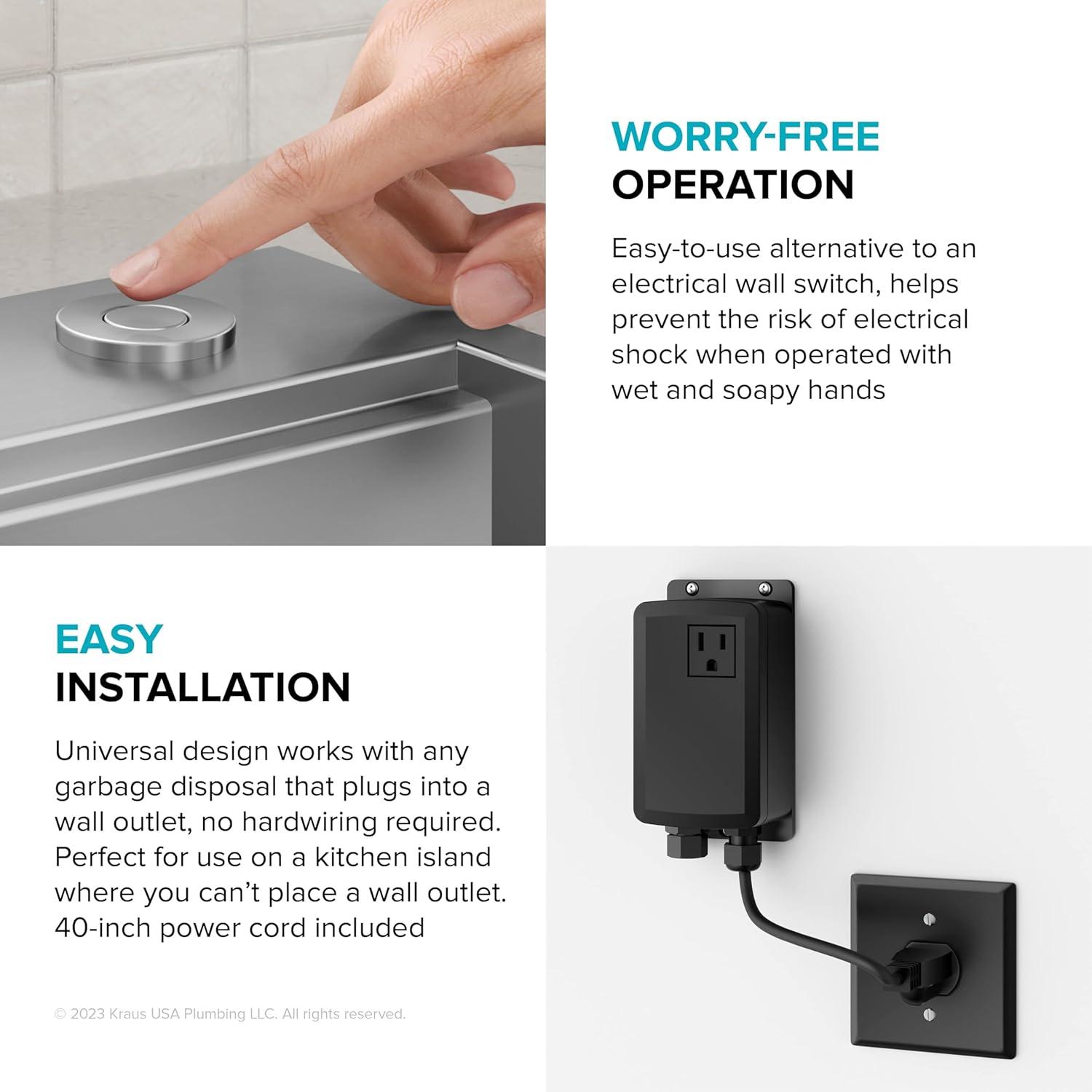 WORRY-FREE
OPERATION

Easy-to-use alternative to an electrical wall switch, helps prevent the risk of electrical shock when operated with wet and soapy hands

EASY
INSTALLATION

Universal design works with any garbage disposal that plugs into a wall outlet, no hardwiring required. Perfect for use on a kitchen island where you can't place a wall outlet. 40-inch power cord included

© 2023 Kraus USA Plumbing LLC. All rights reserved.