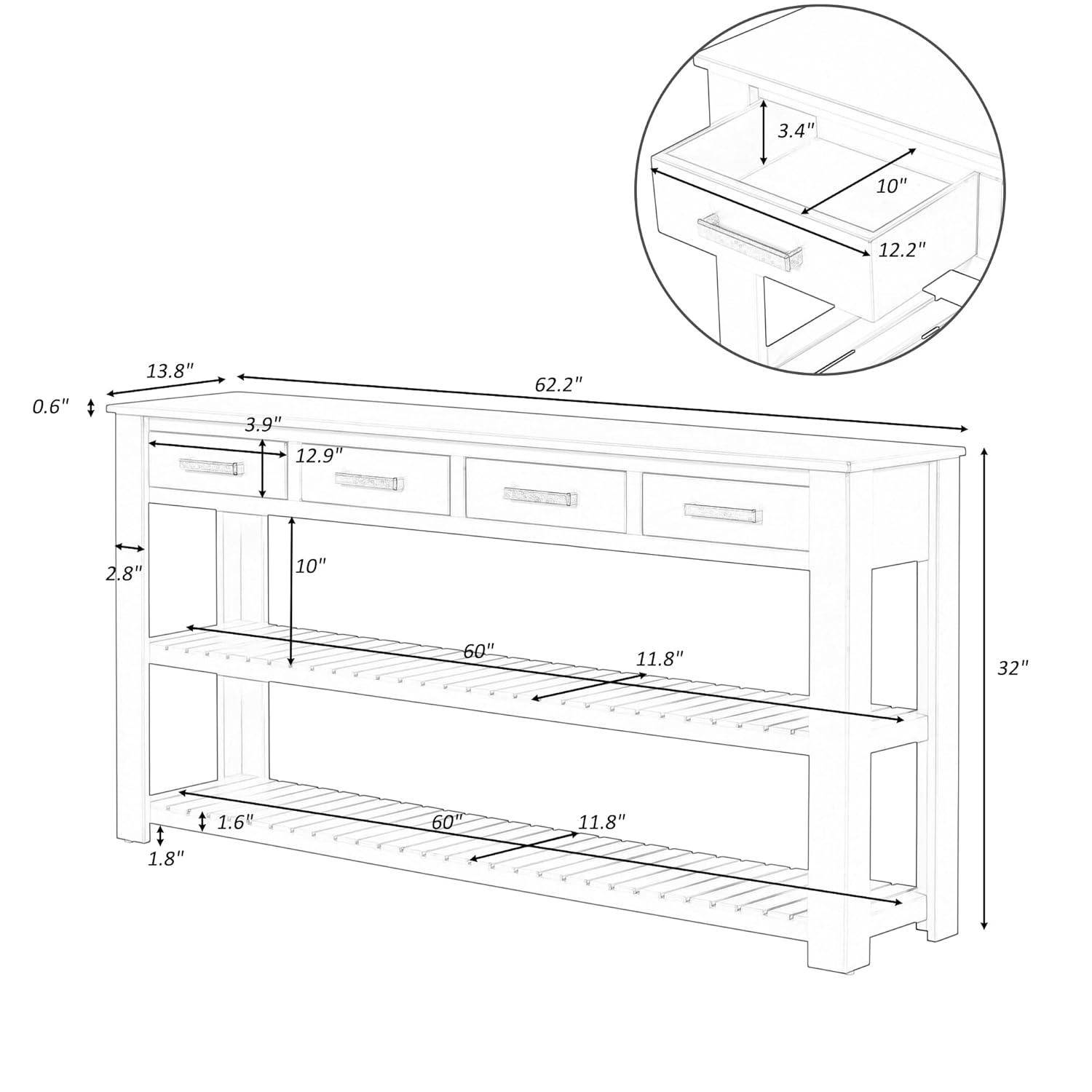 3.4"
10"
12.2"
13.8"
62.2"
0.6"
3.9"
12.9"
2.8"
10"
60"
11.8"
32"
1.6"
60"
11.8"
1.8"