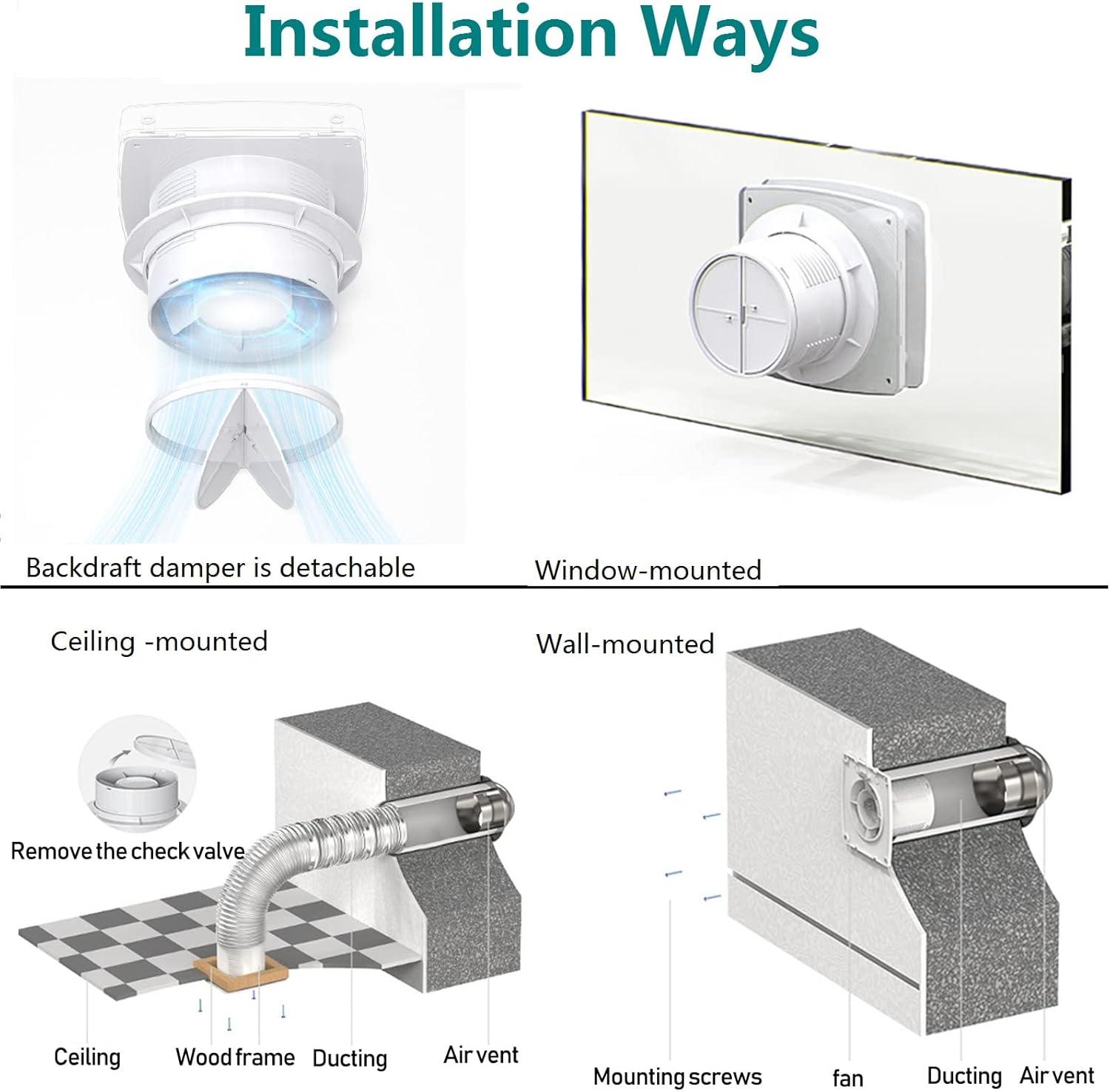 Installation Ways

Backdraft damper is detachable

Window-mounted

Ceiling -mounted

Remove the check valve

Ceiling

Wood frame

Ducting

Air vent

Wall-mounted

Mounting screws

fan

Ducting

Air vent